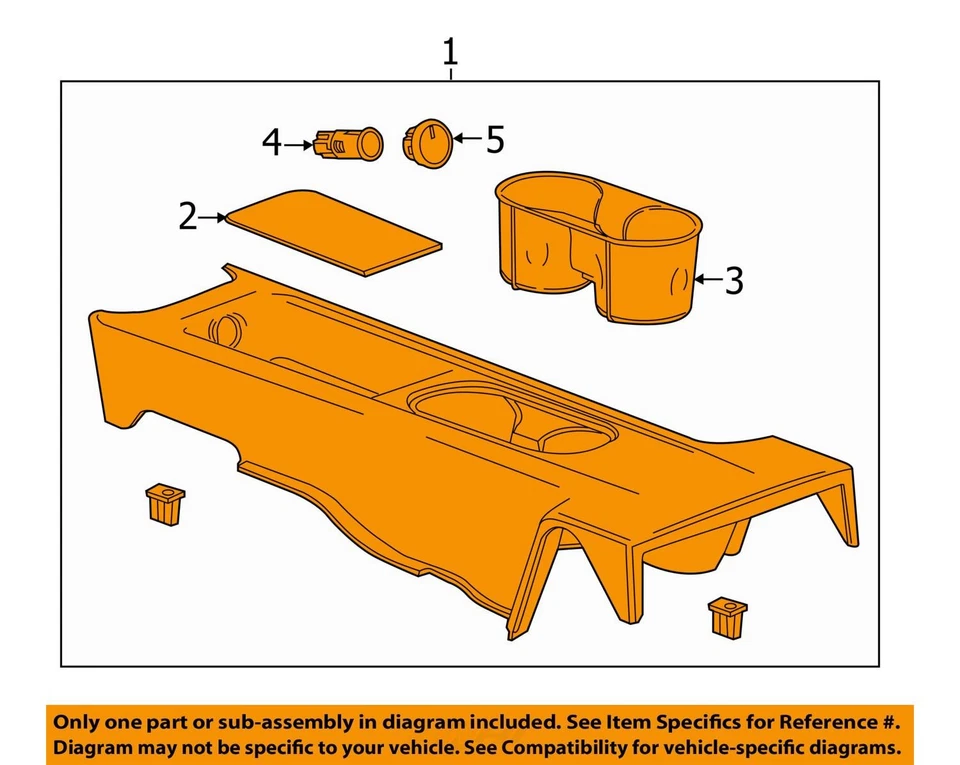 1

4

5

2

3

Only one part or sub-assembly in diagram included. See Item Specifics for Reference #. Diagram may not be specific to your vehicle. See Compatibility for vehicle-specific diagrams.