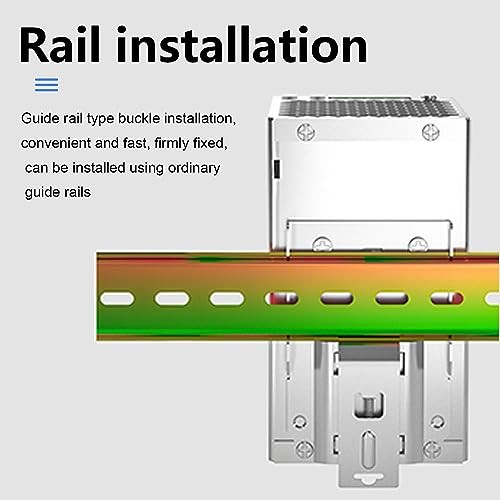 Rail installation

Guide rail type buckle installation, convenient and fast, firmly fixed, can be installed using ordinary guide rails