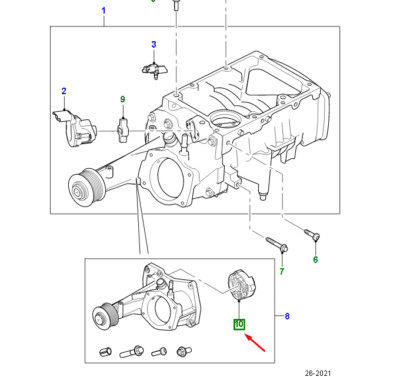 1
3
2
9
6
7
10
8
26-2021