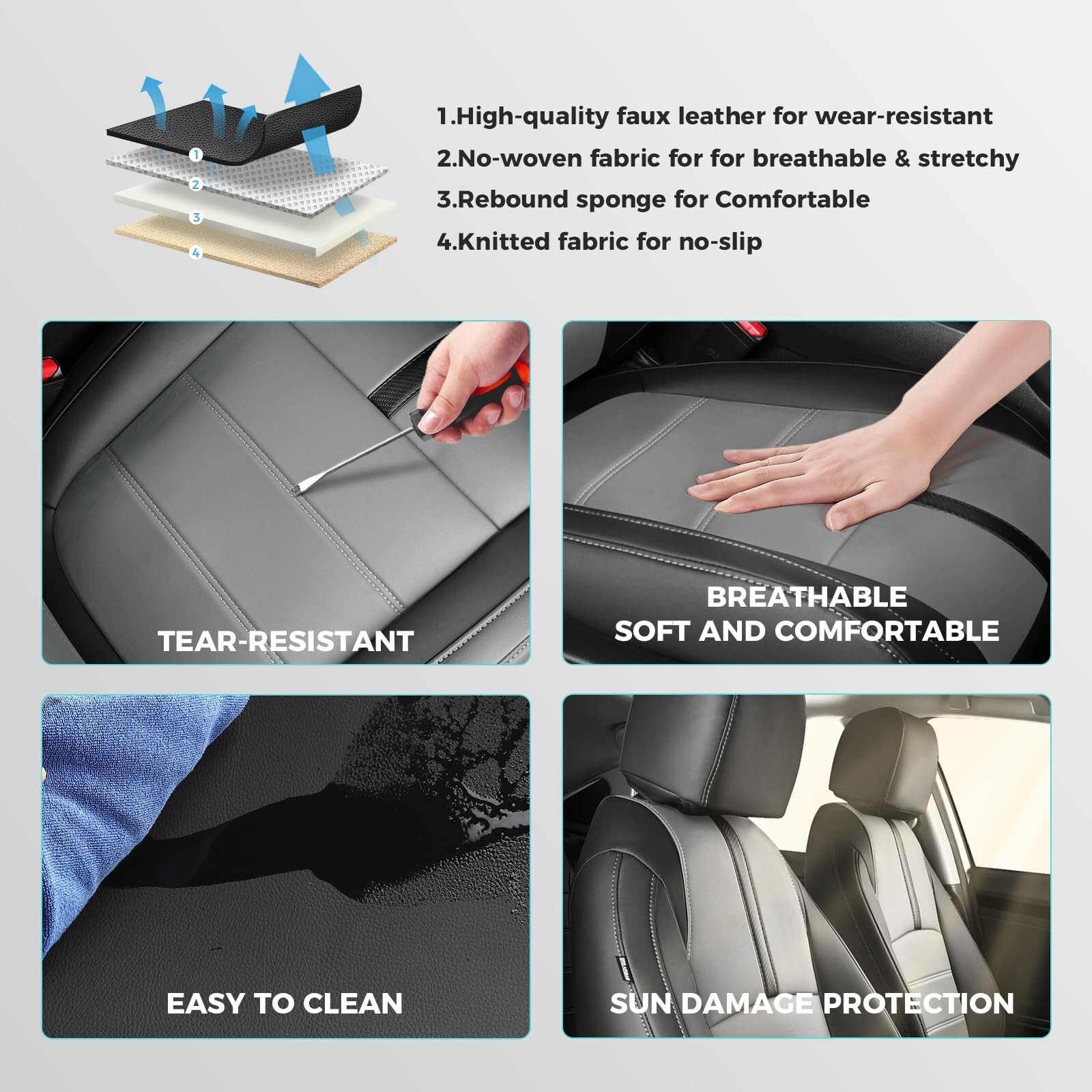 1
2
3
4

1.High-quality faux leather for wear-resistant
2.No-woven fabric for for breathable & stretchy
3.Rebound sponge for Comfortable
4.Knitted fabric for no-slip

TEAR-RESISTANT

BREATHABLE
SOFT AND COMFORTABLE

EASY TO CLEAN

SUN DAMAGE PROTECTION