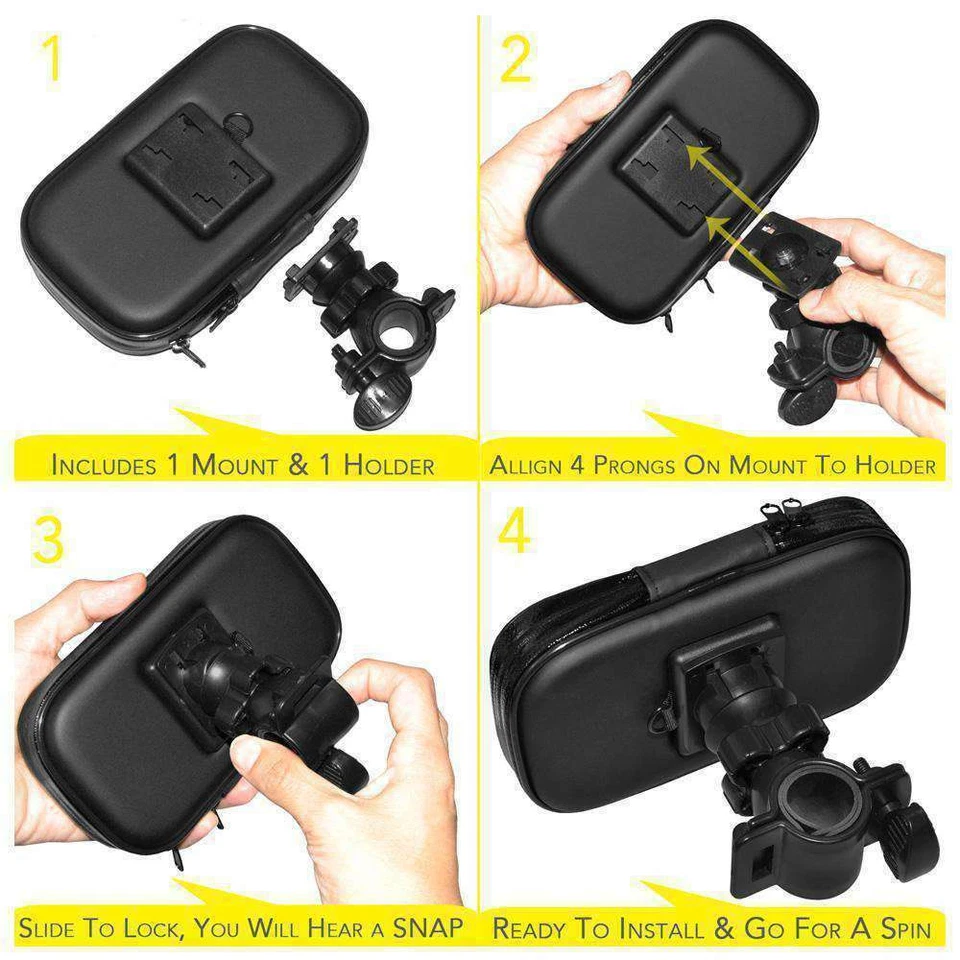 1

Includes 1 Mount & 1 Holder

2

Allign 4 Prongs On Mount To Holder

3

Slide To Lock, You Will Hear a SNAP

4

Ready To Install & Go For A Spin