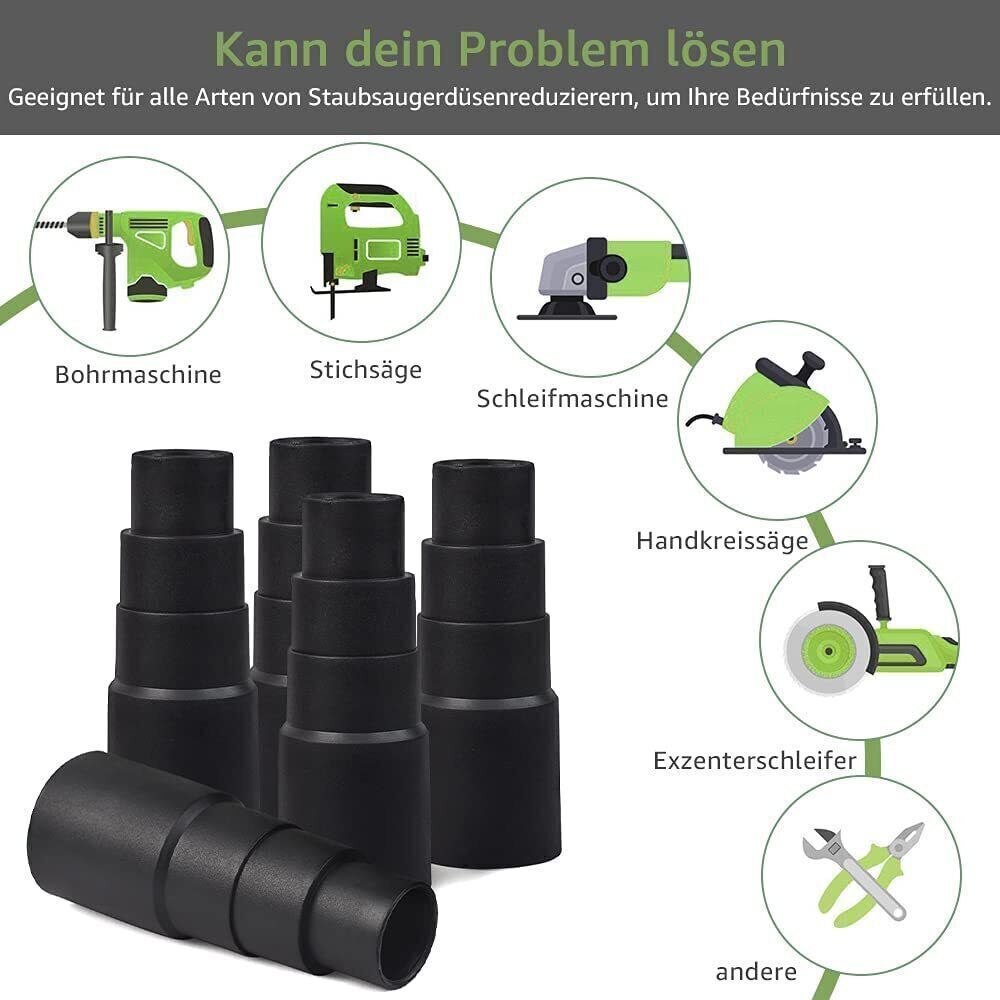 Kann dein Problem lösen

Geeignet für alle Arten von Staubsaugerdüsenreduzierern, um Ihre Bedürfnisse zu erfüllen.

Bohrmaschine

Stichsäge

Schleifmaschine

Handkreissäge

Exzenterschleifer

andere