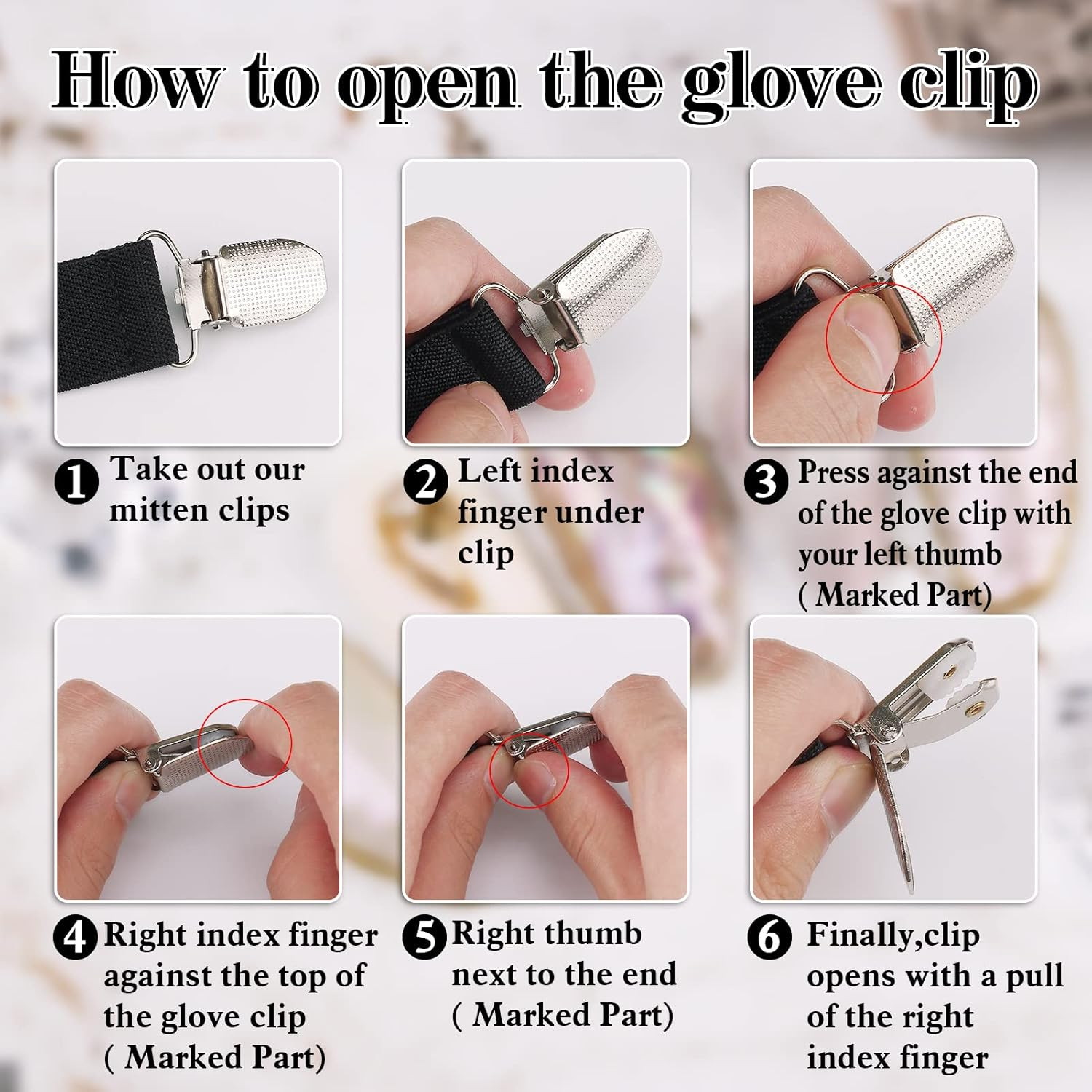 How to open the glove clip

1 Take out our mitten clips

2 Left index finger under clip

3 Press against the end of the glove clip with your left thumb ( Marked Part)

4 Right index finger against the top of the glove clip ( Marked Part)

5 Right thumb next to the end ( Marked Part)

6 Finally,clip opens with a pull of the right index finger