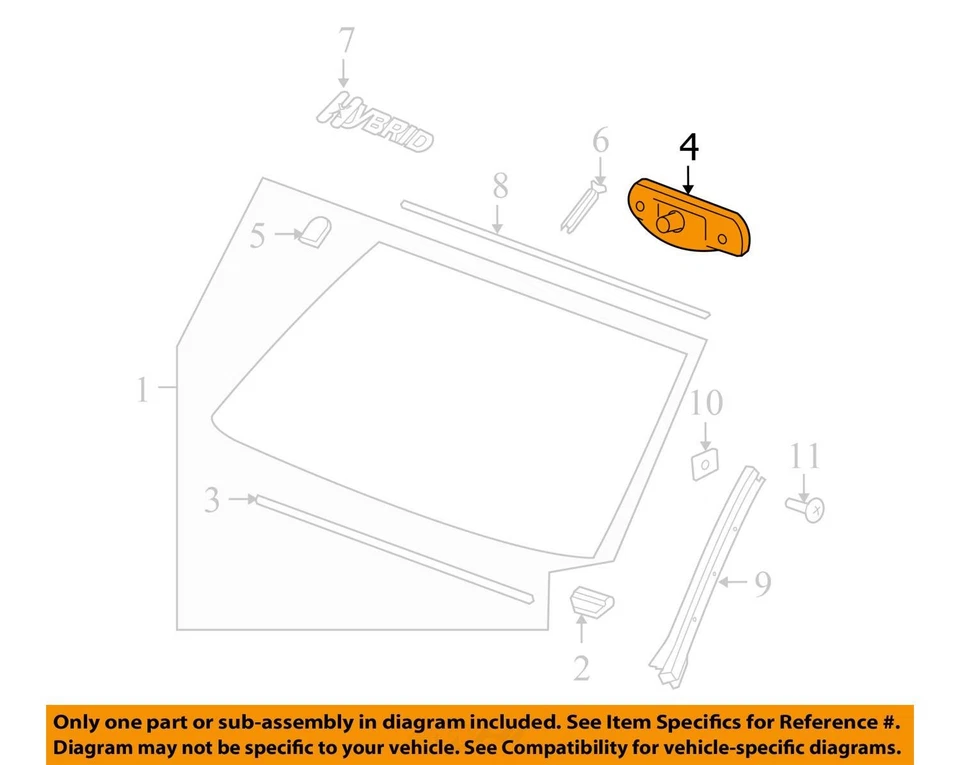 7

HYBRID

6

4

8

5

1

10

11

3

9

2

Only one part or sub-assembly in diagram included. See Item Specifics for Reference #. Diagram may not be specific to your vehicle. See Compatibility for vehicle-specific diagrams.