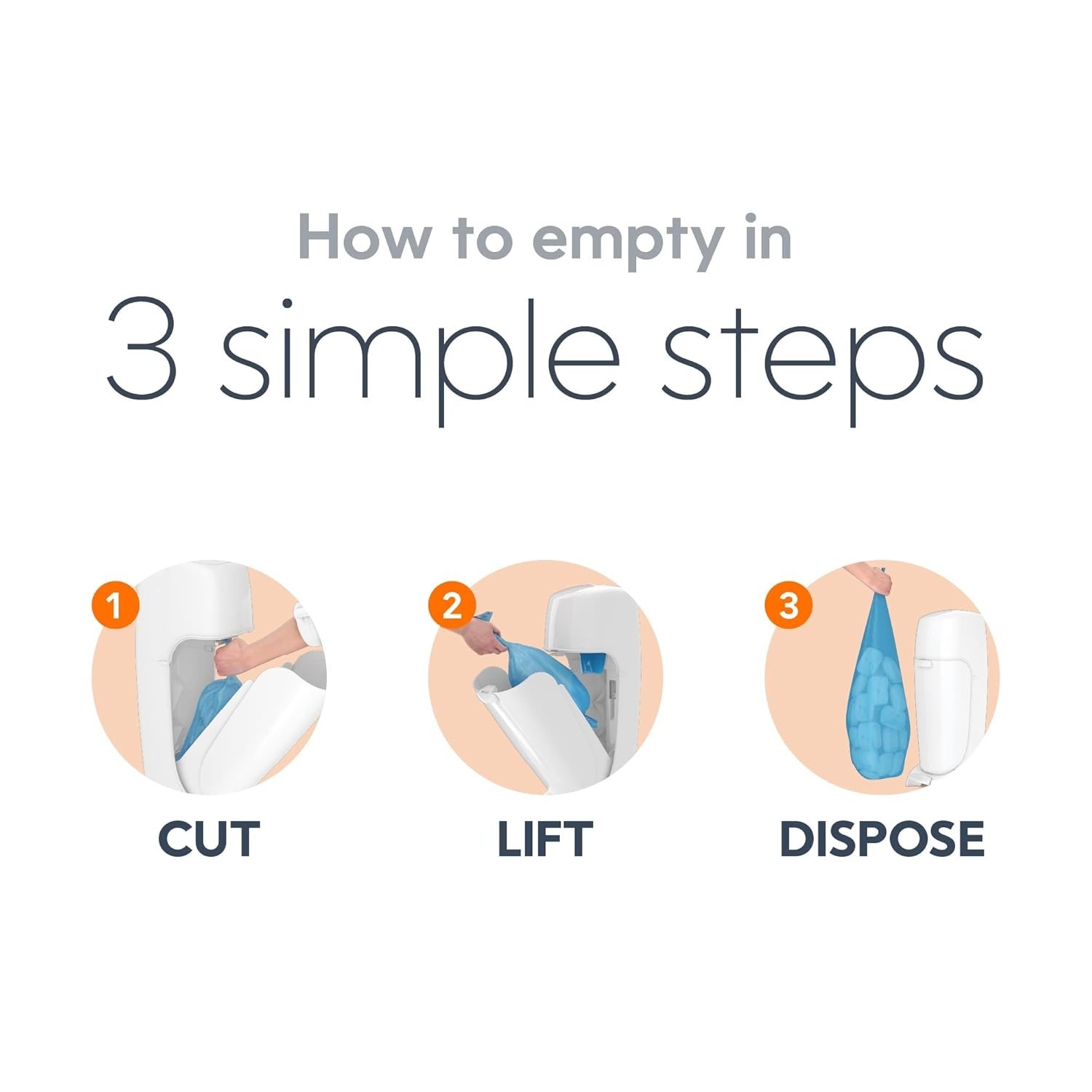 How to empty in

3 simple steps

1

CUT

2

LIFT

3

DISPOSE