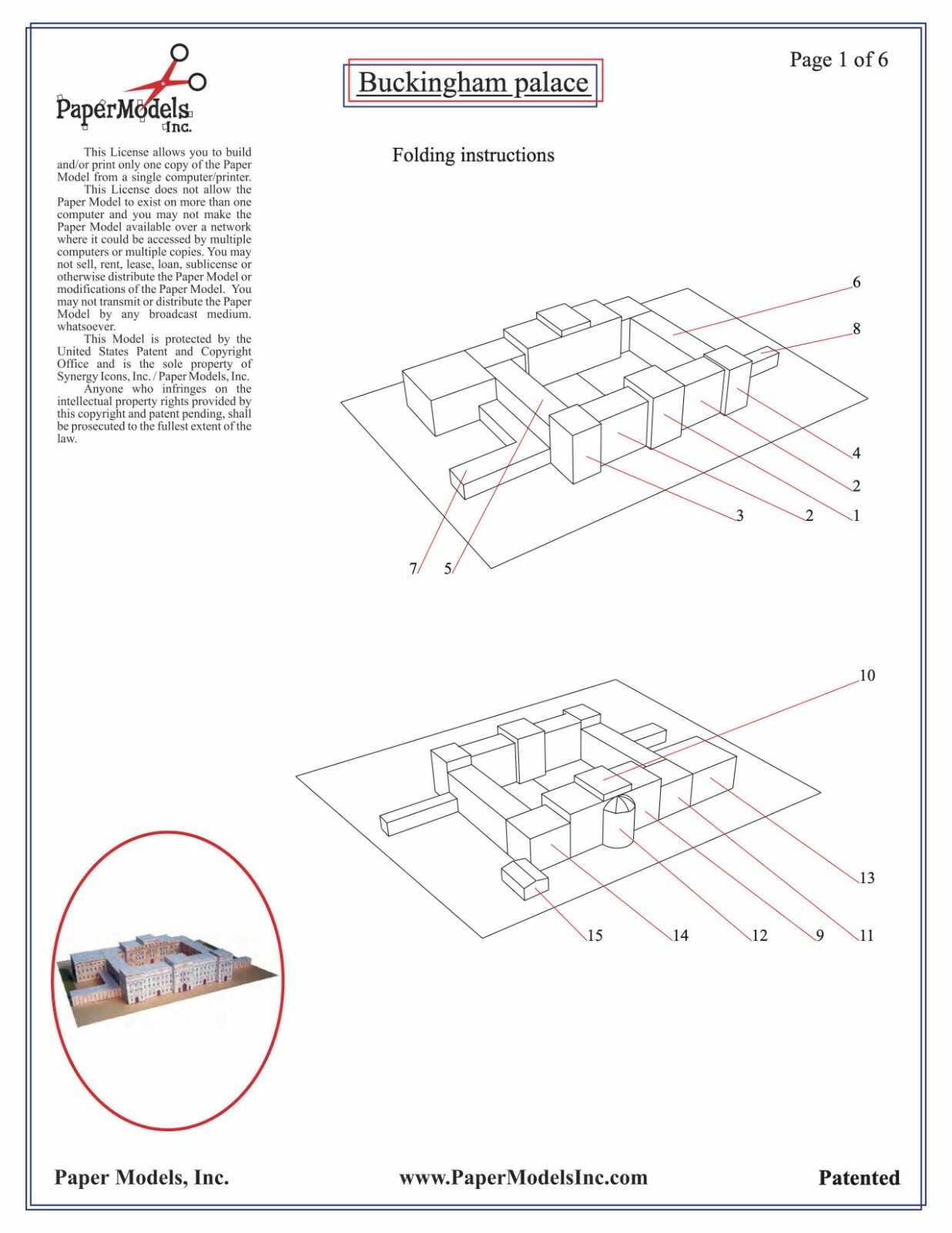 PaperModels Inc.

Buckingham palace

Page 1 of 6

This License allows you to build and/or print only one copy of the Paper Model from a single computer/printer.
This License does not allow the Paper Model to exist on more than one computer and you may not make the Paper Model available over a network where it could be accessed by multiple computers or multiple copies. You may not sell, rent, lease, loan, sublicense or otherwise distribute the Paper Model or modifications of the Paper Model. You may not transmit or distribute the Paper Model by any broadcast medium. whatsoever.
This Model is protected by the United States Patent and Copyright Office and is the sole property of Synergy Icons, Inc. / Paper Models, Inc.
Anyone who infringes on the intellectual property rights provided by this copyright and patent pending, shall be prosecuted to the fullest extent of the law.

Folding instructions

6
8
4
2
1
2
3
7
5

10
13
11
9
12
14
15

Paper Models, Inc.
www.PaperModelsInc.com
Patented