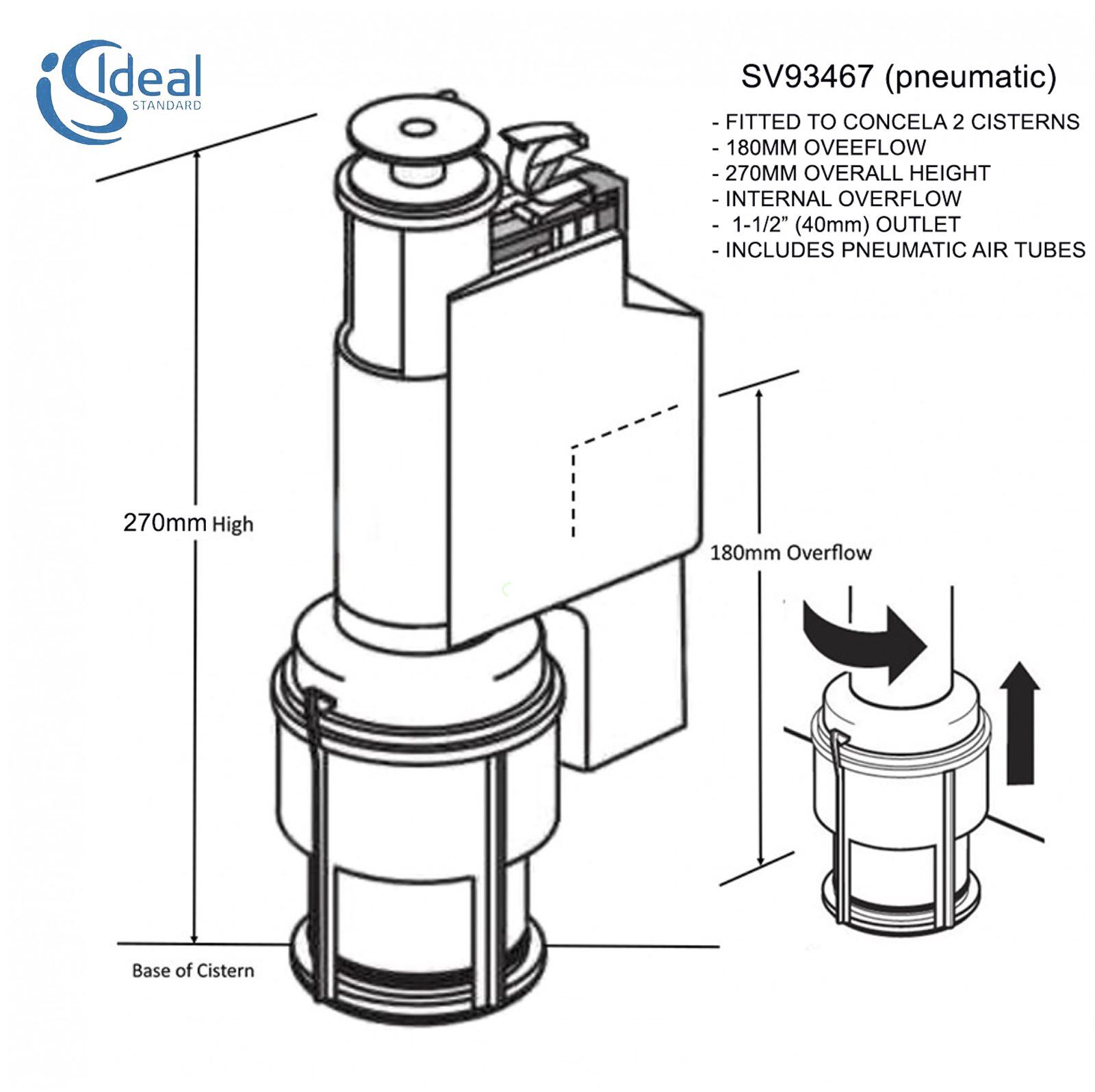 Ideal STANDARD

SV93467 (pneumatic)

- FITTED TO CONCELA 2 CISTERNS
- 180MM OVEEFLOW
- 270MM OVERALL HEIGHT
- INTERNAL OVERFLOW
- 1-1/2” (40mm) OUTLET
- INCLUDES PNEUMATIC AIR TUBES

270mm High

180mm Overflow

Base of Cistern