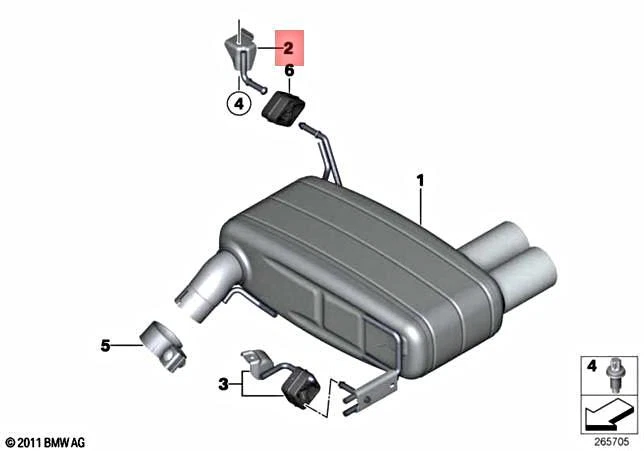 2
6
4
1
5
3
4
© 2011 BMW AG
265705