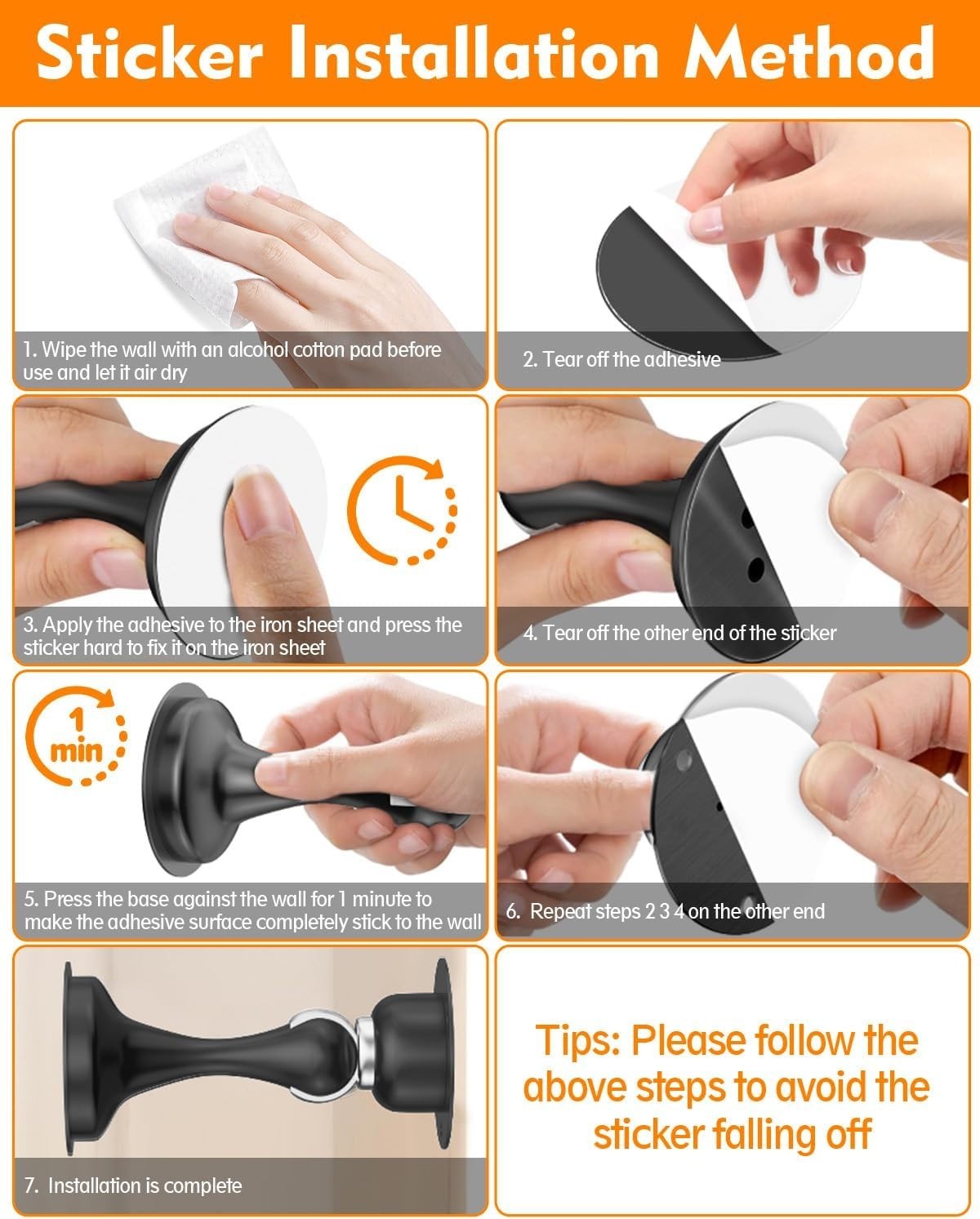 Sticker Installation Method

1. Wipe the wall with an alcohol cotton pad before use and let it air dry

2. Tear off the adhesive

3. Apply the adhesive to the iron sheet and press the sticker hard to fix it on the iron sheet

4. Tear off the other end of the sticker

1 min

5. Press the base against the wall for 1 minute to make the adhesive surface completely stick to the wall

6. Repeat steps 2 3 4 on the other end

7. Installation is complete

Tips: Please follow the above steps to avoid the sticker falling off