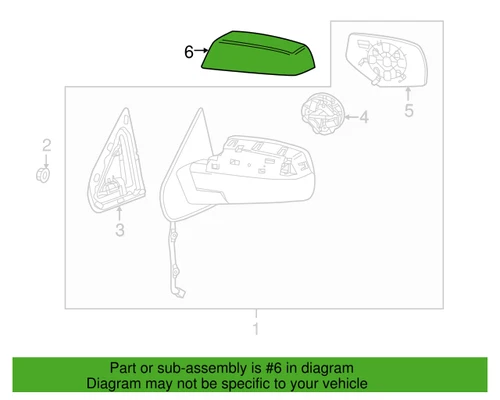 6

5

4

2

3

1

Part or sub-assembly is #6 in diagram
Diagram may not be specific to your vehicle