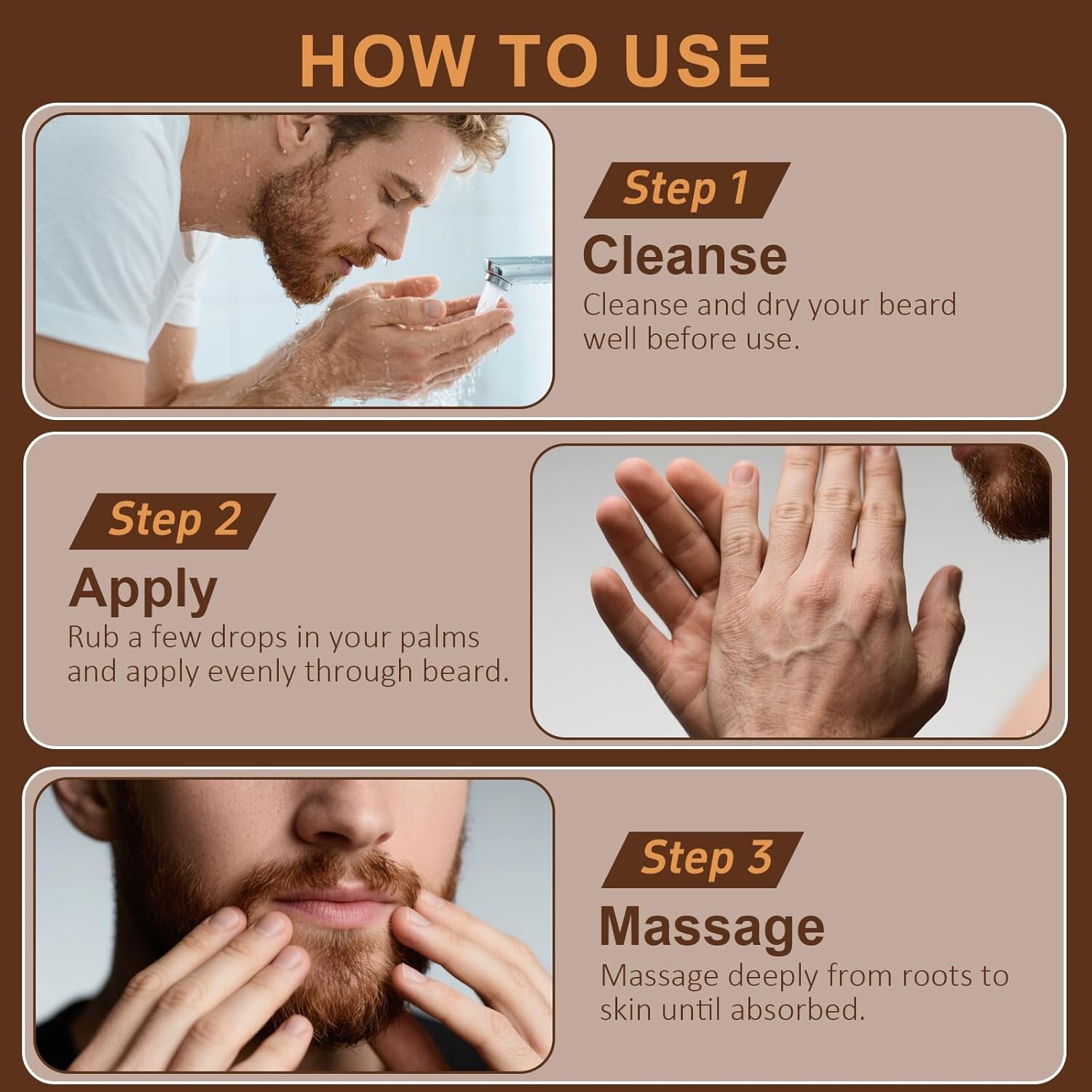 HOW TO USE

Step 1
Cleanse
Cleanse and dry your beard well before use.

Step 2
Apply
Rub a few drops in your palms and apply evenly through beard.

Step 3
Massage
Massage deeply from roots to skin until absorbed.