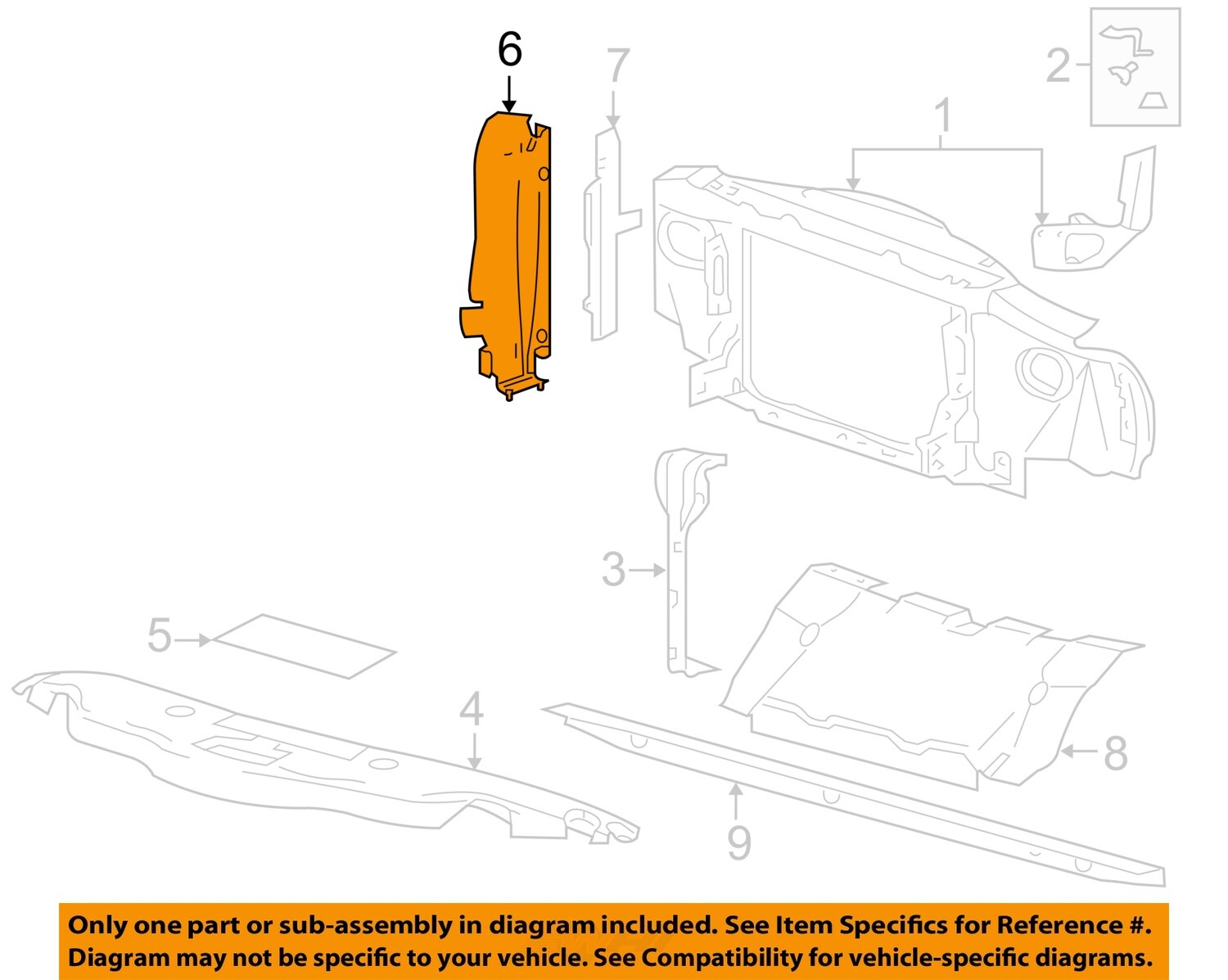 6
7
2
1
3
5
4
8
9

Only one part or sub-assembly in diagram included. See Item Specifics for Reference #.
Diagram may not be specific to your vehicle. See Compatibility for vehicle-specific diagrams.