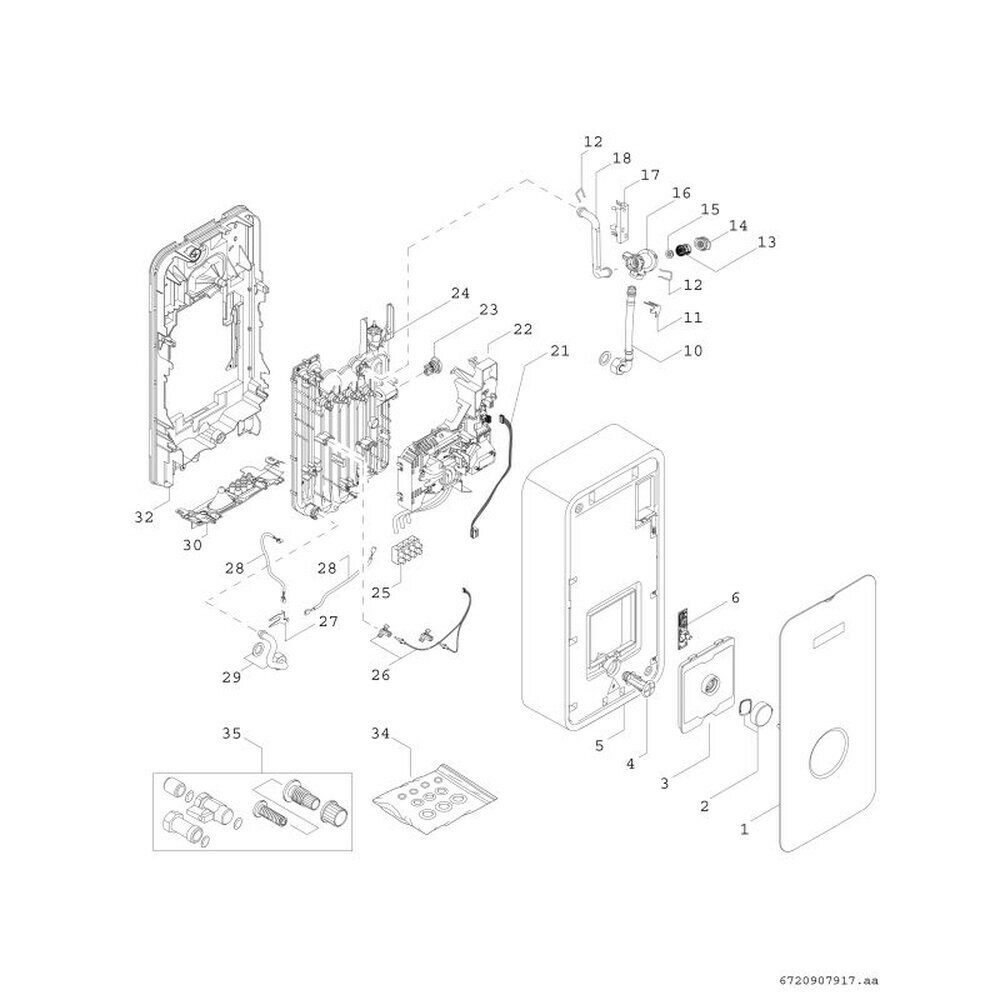 12
18
17
16
15
14
13
12
11
10
24
23
22
21
32
30
28
28
25
27
29
26
6
5
4
3
2
1
35
34
6720907917.aa