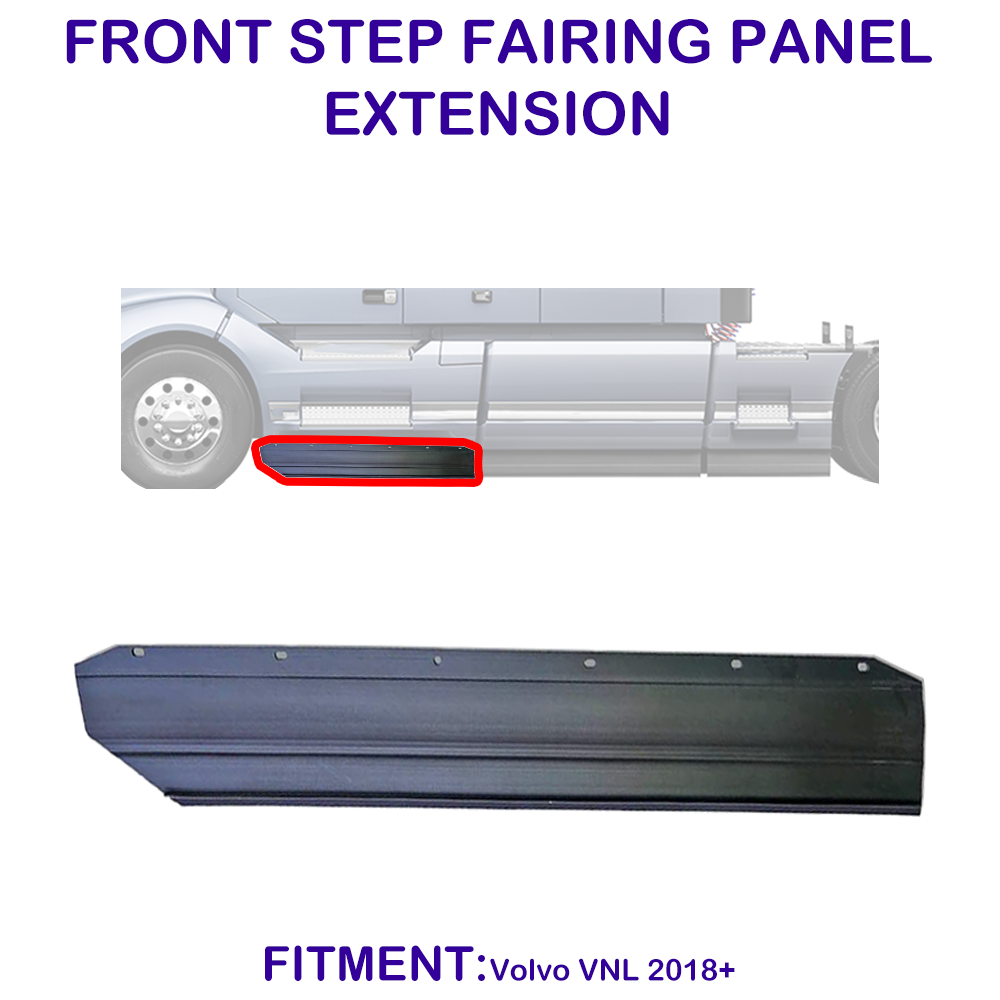 FRONT STEP FAIRING PANEL EXTENSION

FITMENT:Volvo VNL 2018+