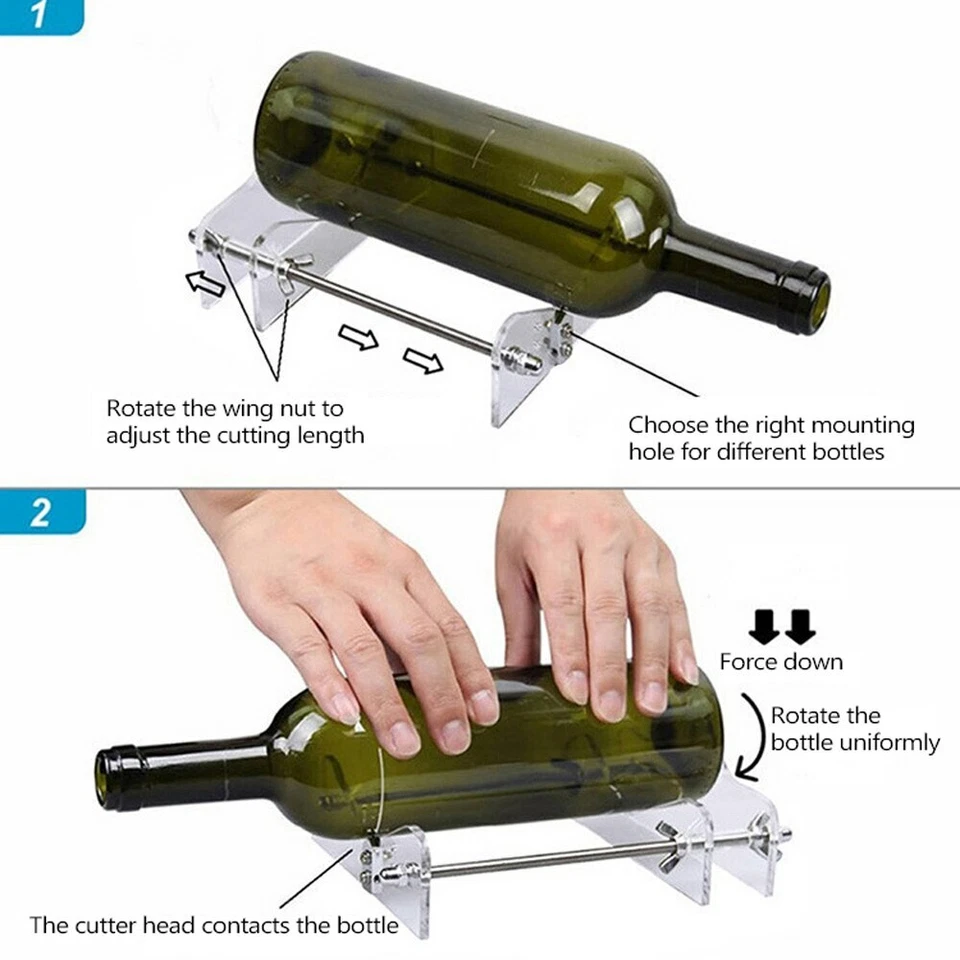 1

Rotate the wing nut to adjust the cutting length

Choose the right mounting hole for different bottles

2

Force down

Rotate the bottle uniformly

The cutter head contacts the bottle