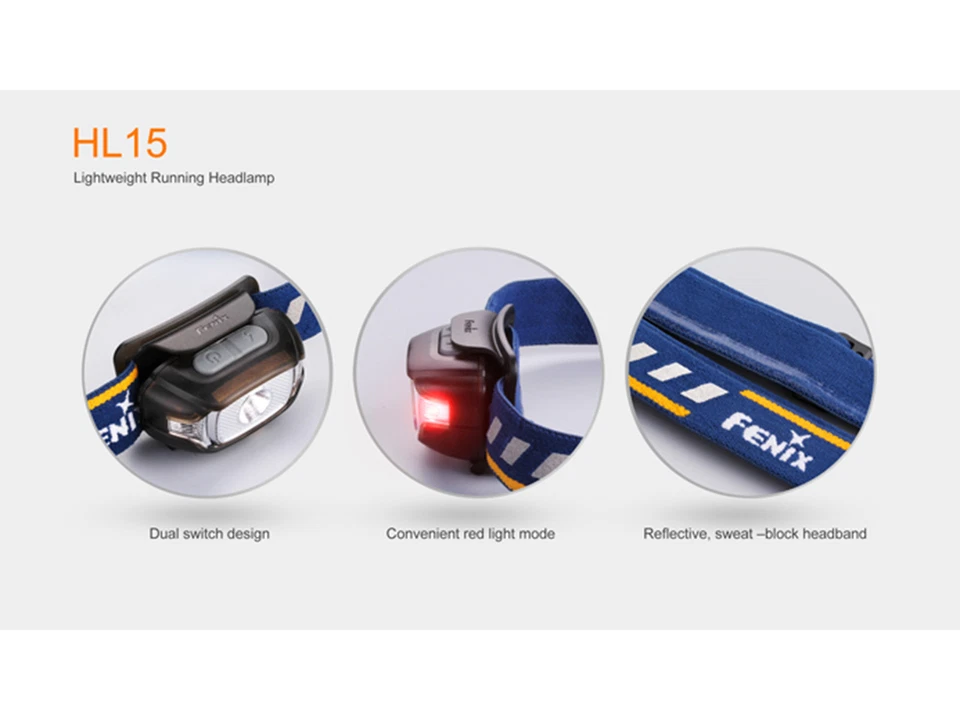 HL15
Lightweight Running Headlamp

FENIX

FENIX

FENIX

Dual switch design

Convenient red light mode

Reflective, sweat –block headband