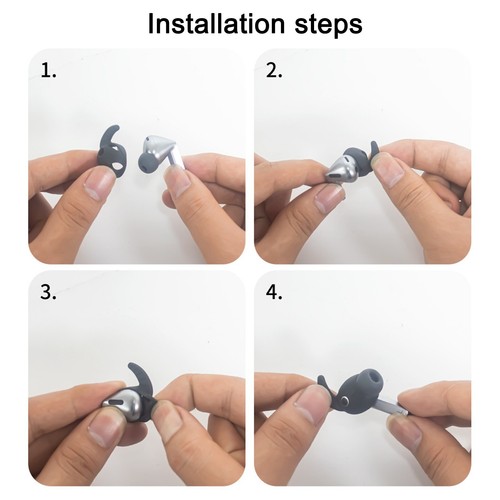 Installation steps

1.

2.

3.

4.