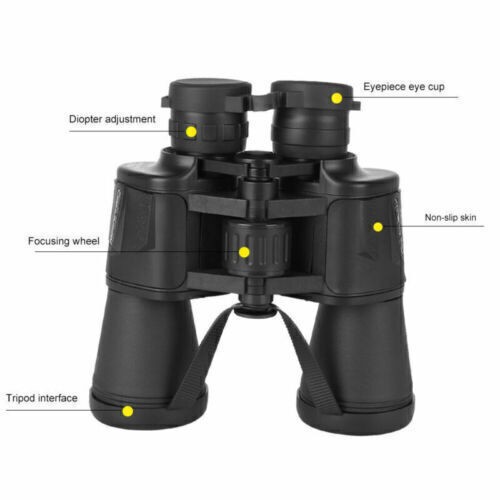 Eyepiece eye cup

Diopter adjustment

Non-slip skin

Focusing wheel

Tripod interface