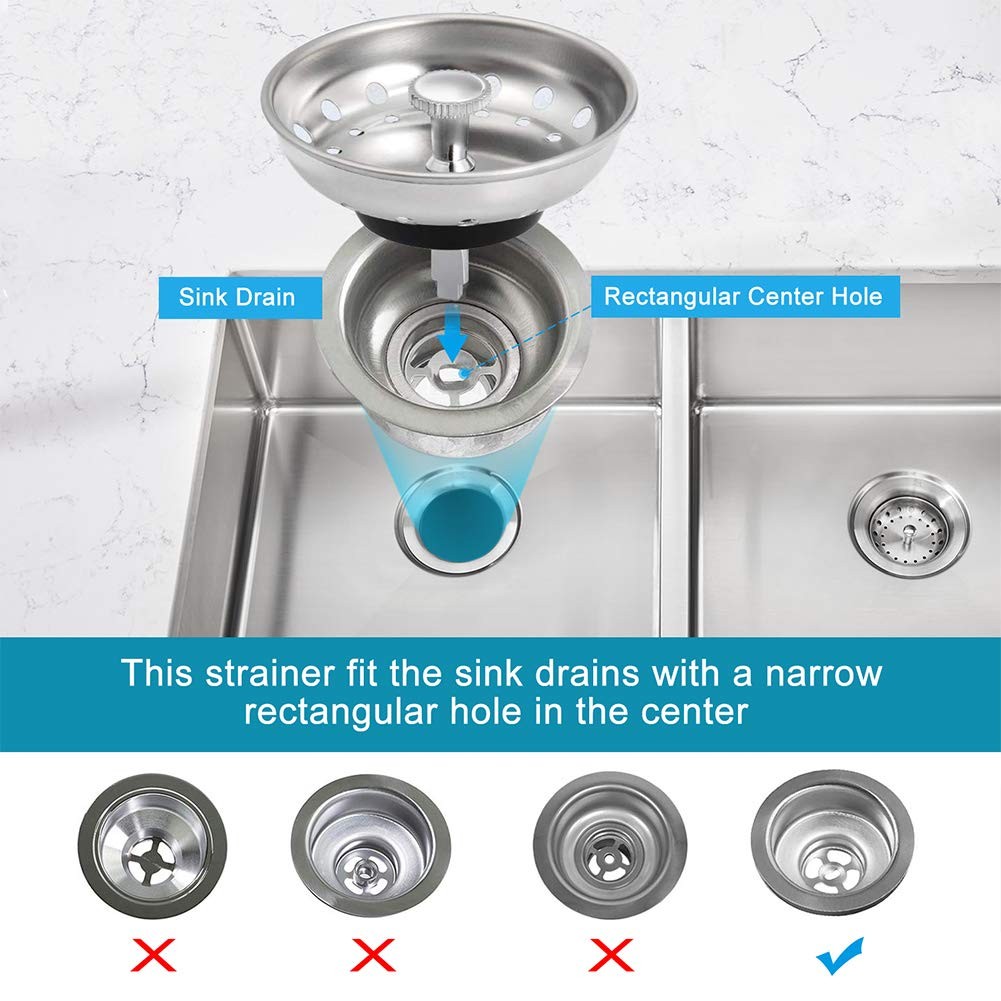 Sink Drain

Rectangular Center Hole

This strainer fit the sink drains with a narrow rectangular hole in the center