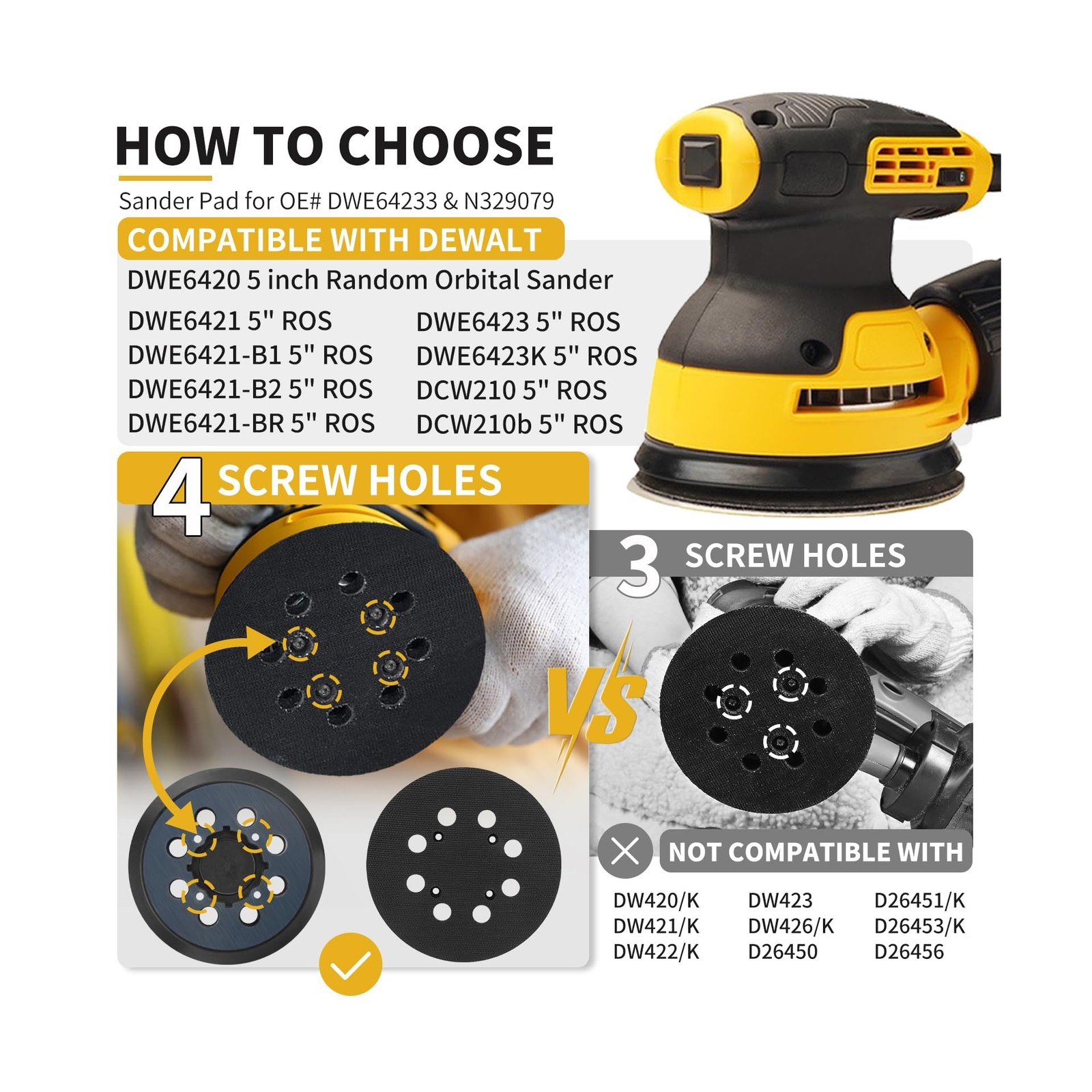 HOW TO CHOOSE

Sander Pad for OE# DWE64233 & N329079

COMPATIBLE WITH DEWALT

DWE6420 5 inch Random Orbital Sander

DWE6421 5" ROS
DWE6421-B1 5" ROS
DWE6421-B2 5" ROS
DWE6421-BR 5" ROS

DWE6423 5" ROS
DWE6423K 5" ROS
DCW210 5" ROS
DCW210b 5" ROS

4 SCREW HOLES

VS

3 SCREW HOLES

NOT COMPATIBLE WITH

DW420/K
DW421/K
DW422/K

DW423
DW426/K
D26450

D26451/K
D26453/K
D26456