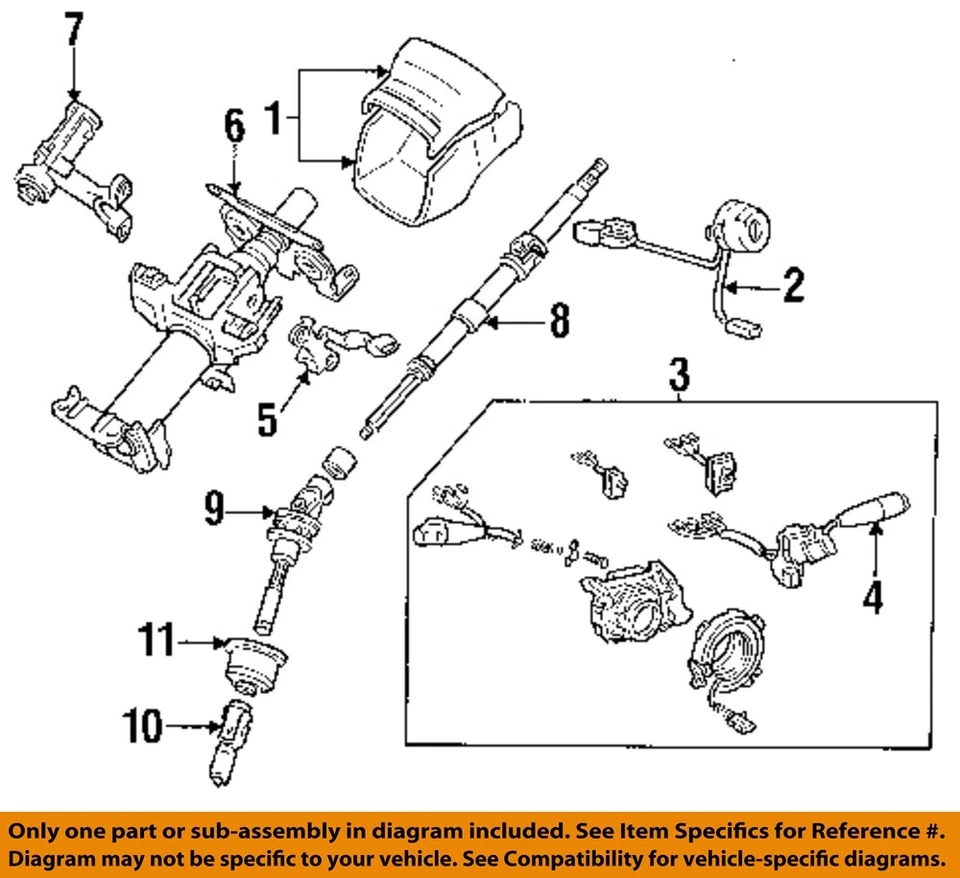 7
6
1
2
8
5
3
9
4
11
10

Only one part or sub-assembly in diagram included. See Item Specifics for Reference #.
Diagram may not be specific to your vehicle. See Compatibility for vehicle-specific diagrams.