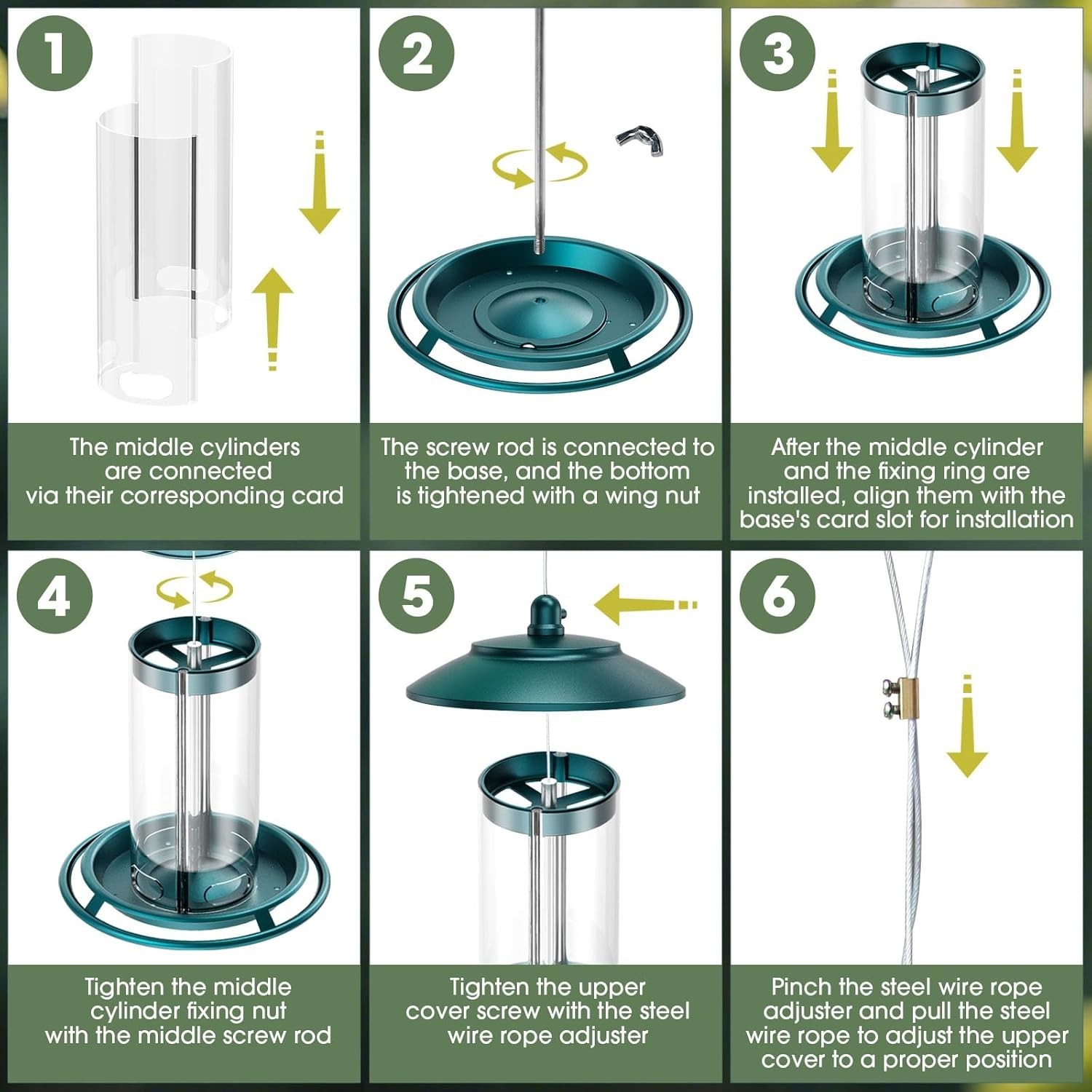 1

The middle cylinders are connected via their corresponding card

2

The screw rod is connected to the base, and the bottom is tightened with a wing nut

3

After the middle cylinder and the fixing ring are installed, align them with the base's card slot for installation

4

Tighten the middle cylinder fixing nut with the middle screw rod

5

Tighten the upper cover screw with the steel wire rope adjuster

6

Pinch the steel wire rope adjuster and pull the steel wire rope to adjust the upper cover to a proper position