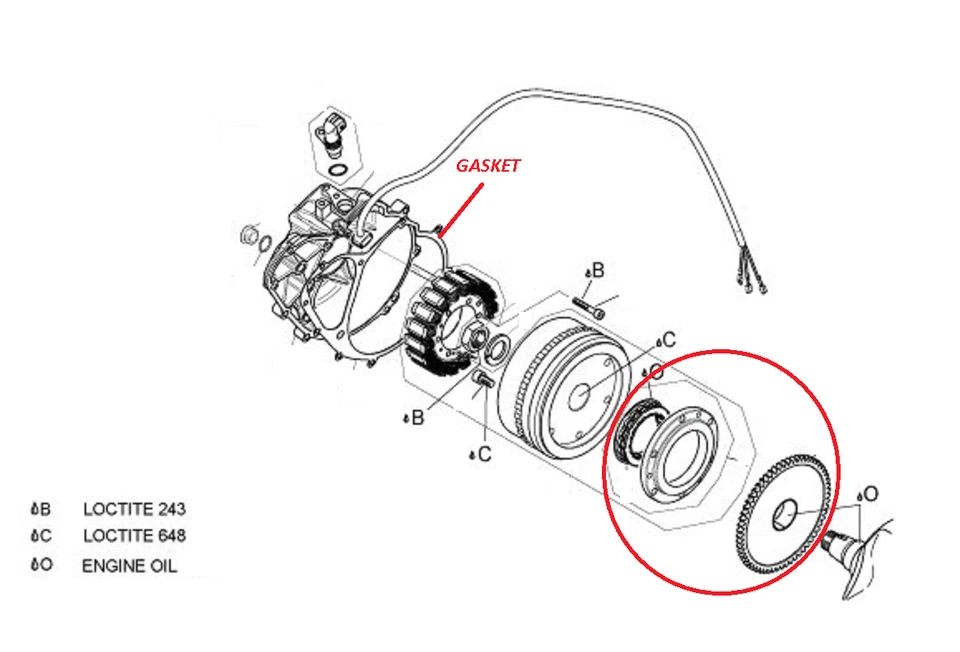 GASKET

B

C

O

B

C

O

B LOCTITE 243
C LOCTITE 648
O ENGINE OIL