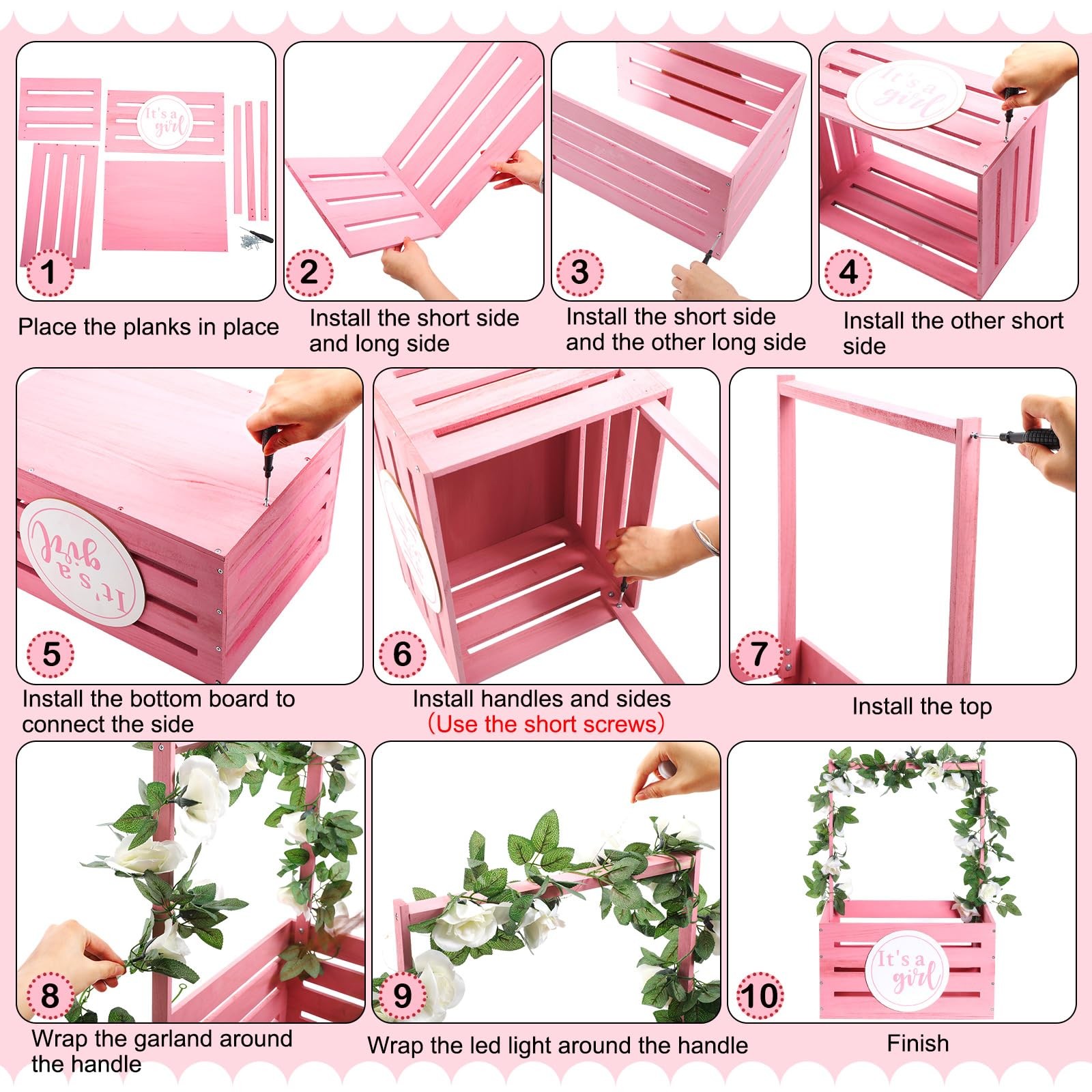 It's a girl

1

Place the planks in place

2

Install the short side and long side

3

Install the short side and the other long side

It's a girl

4

Install the other short side

It's a girl

5

Install the bottom board to connect the side

6

Install handles and sides (Use the short screws)

7

Install the top

8

Wrap the garland around the handle

9

Wrap the led light around the handle

It's a girl

10

Finish