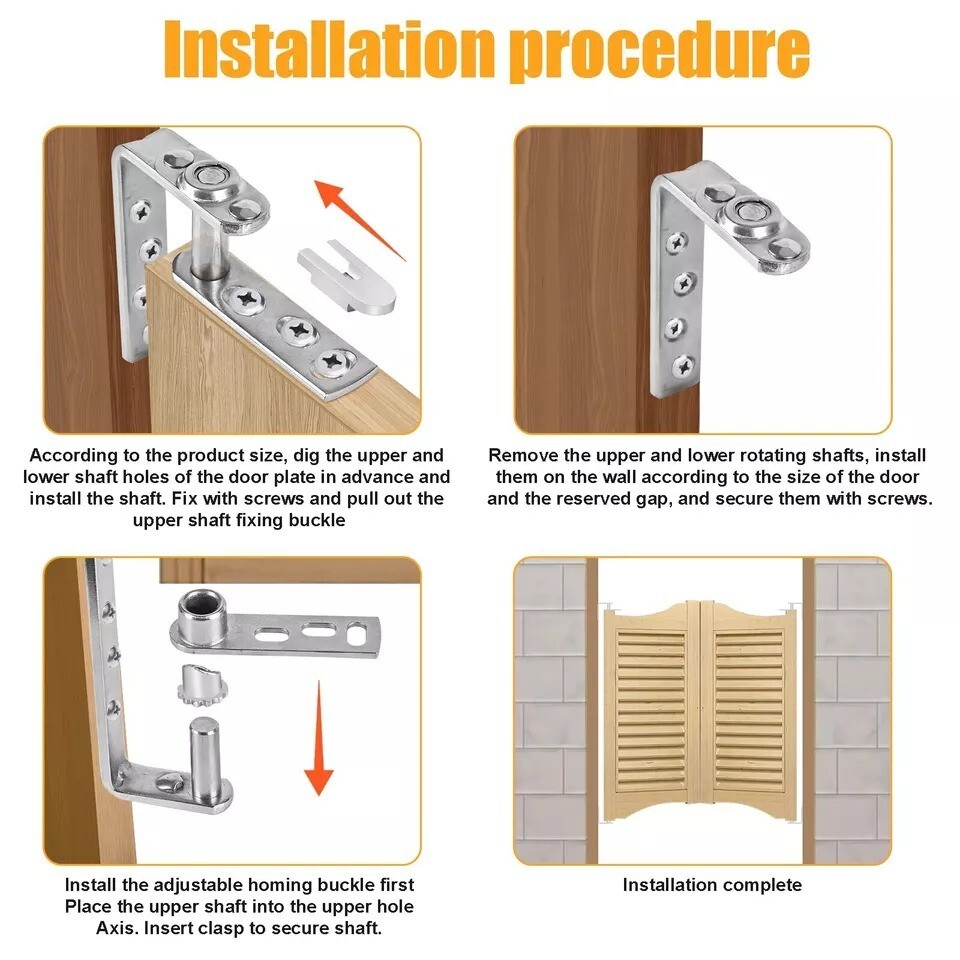 Installation procedure

According to the product size, dig the upper and lower shaft holes of the door plate in advance and install the shaft. Fix with screws and pull out the upper shaft fixing buckle

Remove the upper and lower rotating shafts, install them on the wall according to the size of the door and the reserved gap, and secure them with screws.

Install the adjustable homing buckle first
Place the upper shaft into the upper hole
Axis. Insert clasp to secure shaft.

Installation complete