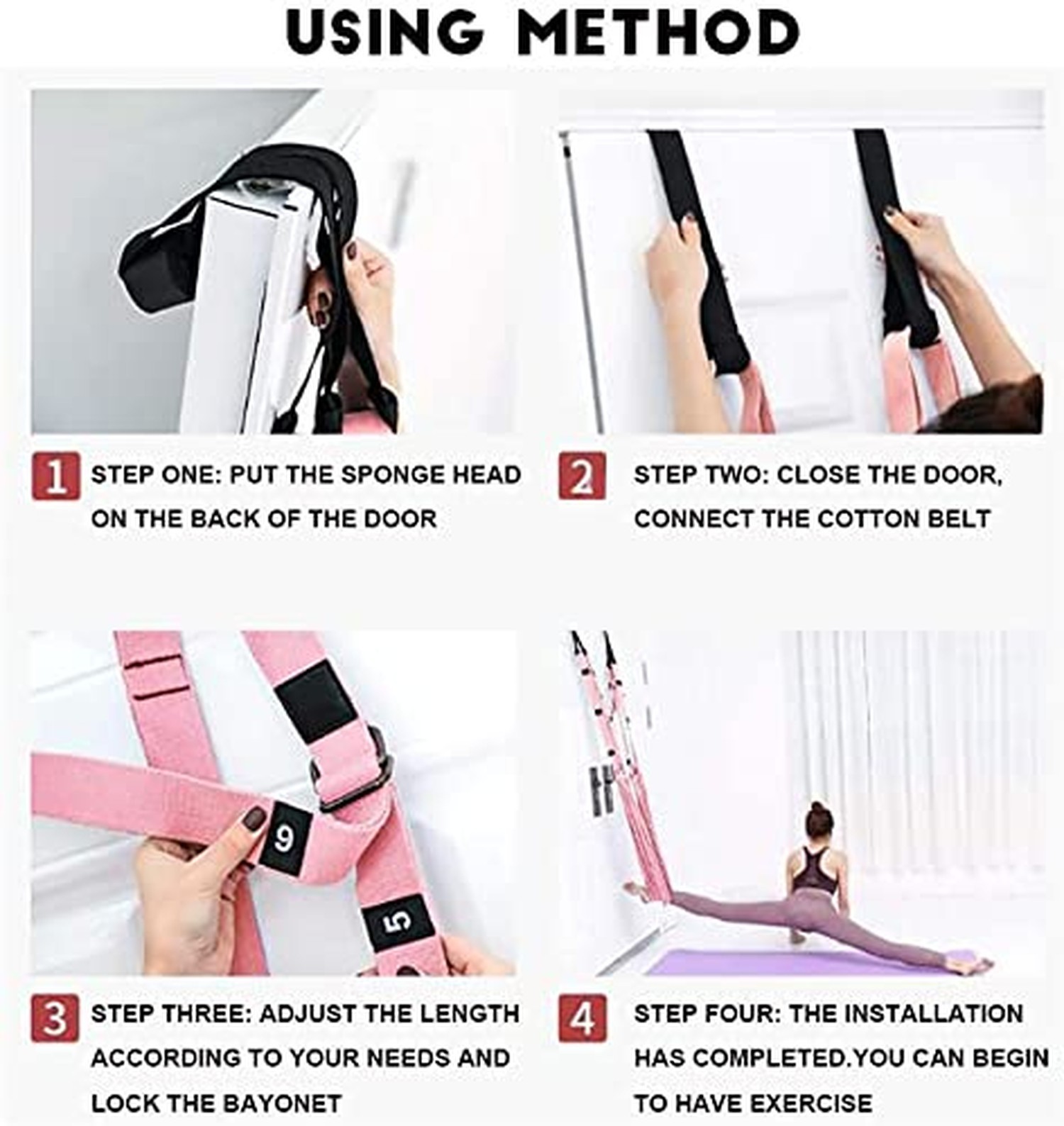 USING METHOD

1 STEP ONE: PUT THE SPONGE HEAD ON THE BACK OF THE DOOR

2 STEP TWO: CLOSE THE DOOR, CONNECT THE COTTON BELT

9

5

3 STEP THREE: ADJUST THE LENGTH ACCORDING TO YOUR NEEDS AND LOCK THE BAYONET

4 STEP FOUR: THE INSTALLATION HAS COMPLETED.YOU CAN BEGIN TO HAVE EXERCISE