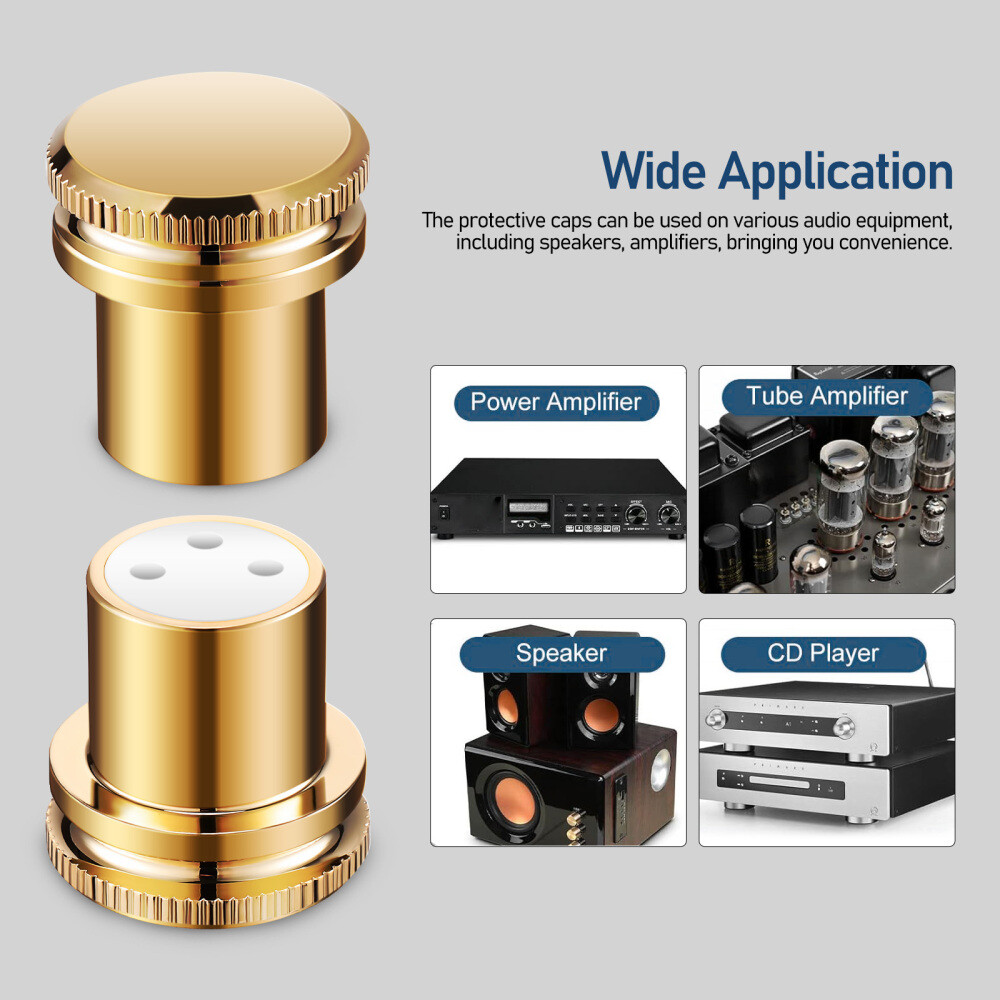 Wide Application

The protective caps can be used on various audio equipment, including speakers, amplifiers, bringing you convenience.

Power Amplifier

Tube Amplifier

Speaker

CD Player