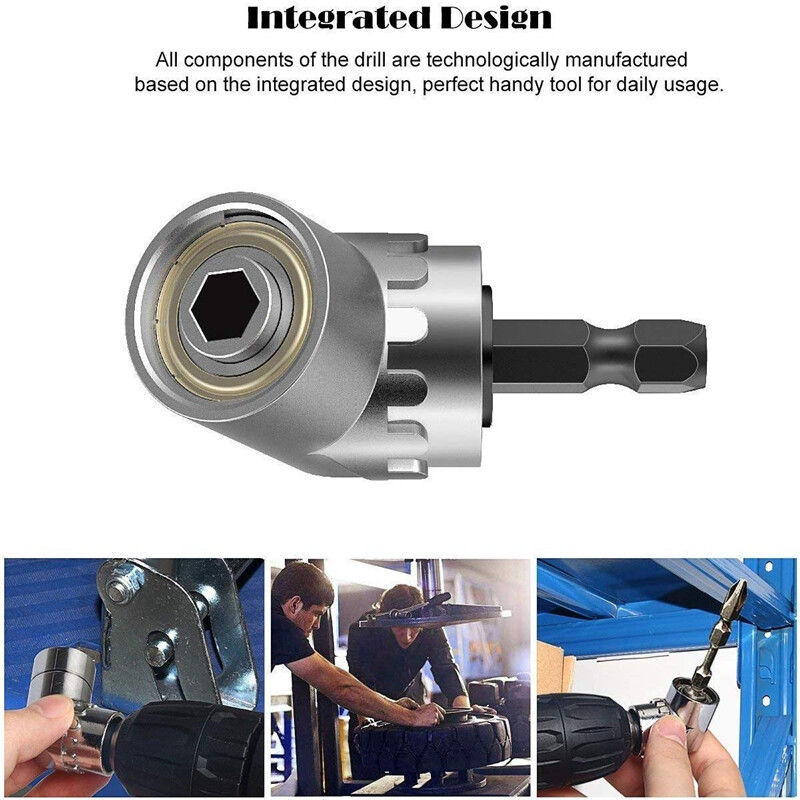 Integrated Design

All components of the drill are technologically manufactured based on the integrated design, perfect handy tool for daily usage.