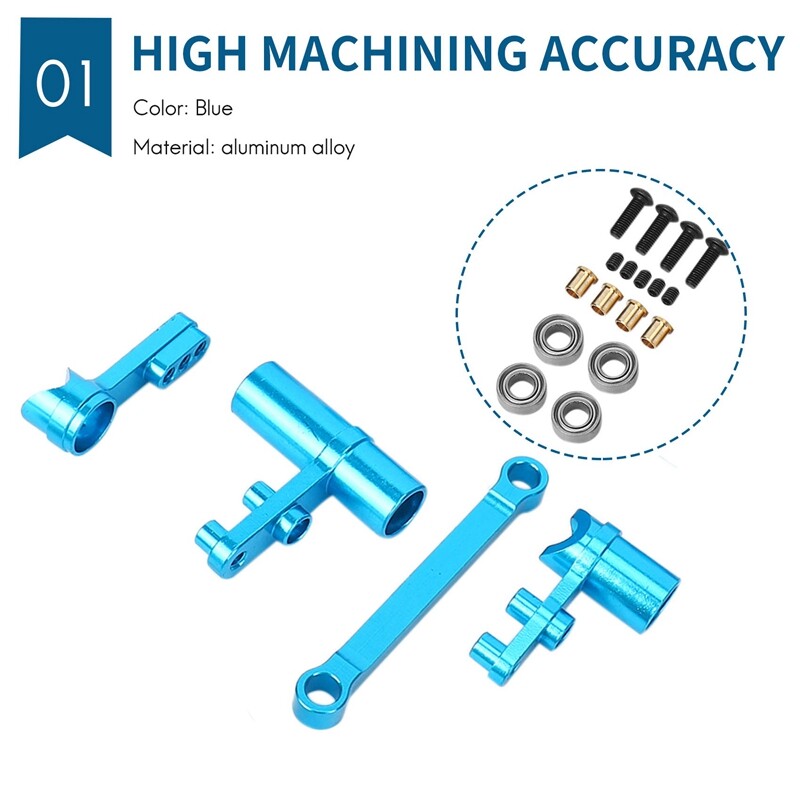 01

HIGH MACHINING ACCURACY

Color: Blue

Material: aluminum alloy