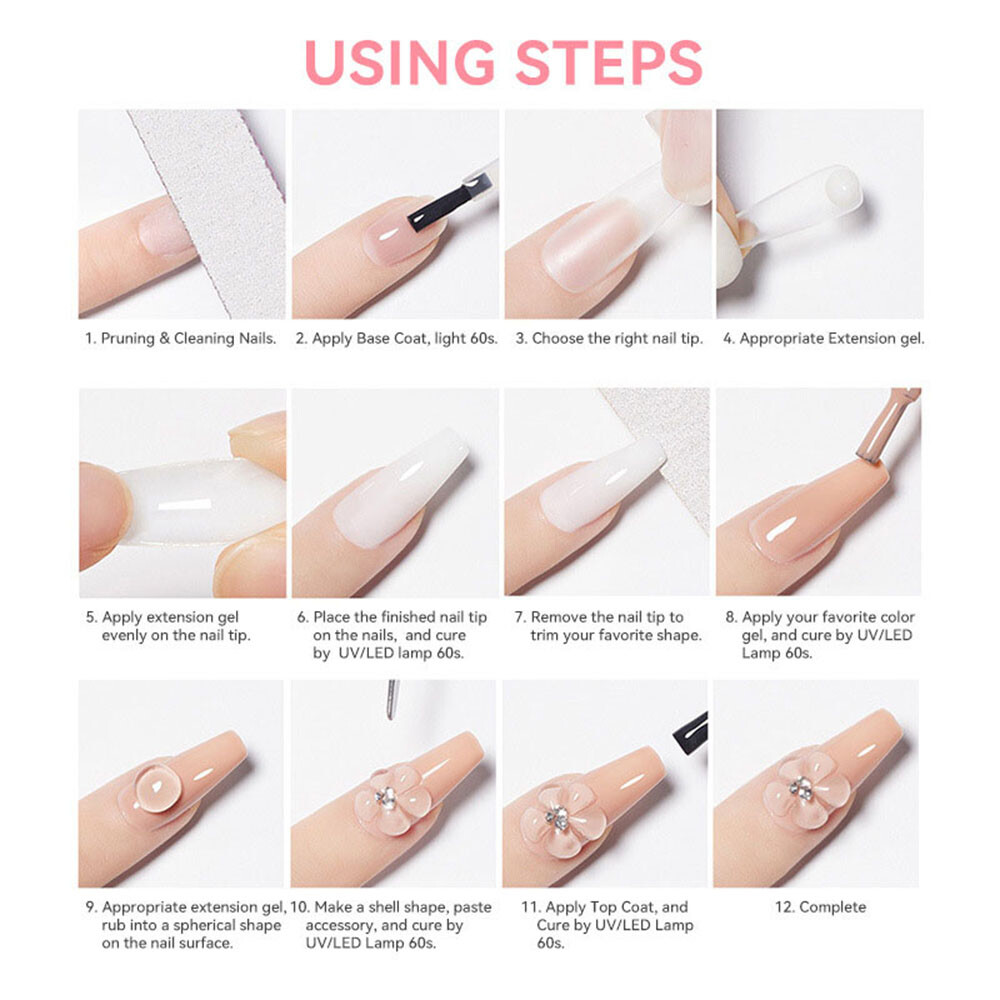 USING STEPS

1. Pruning & Cleaning Nails.

2. Apply Base Coat, light 60s.

3. Choose the right nail tip.

4. Appropriate Extension gel.

5. Apply extension gel evenly on the nail tip.

6. Place the finished nail tip on the nails, and cure by UV/LED lamp 60s.

7. Remove the nail tip to trim your favorite shape.

8. Apply your favorite color gel, and cure by UV/LED Lamp 60s.

9. Appropriate extension gel, rub into a spherical shape on the nail surface.

10. Make a shell shape, paste accessory, and cure by UV/LED Lamp 60s.

11. Apply Top Coat, and Cure by UV/LED Lamp 60s.

12. Complete