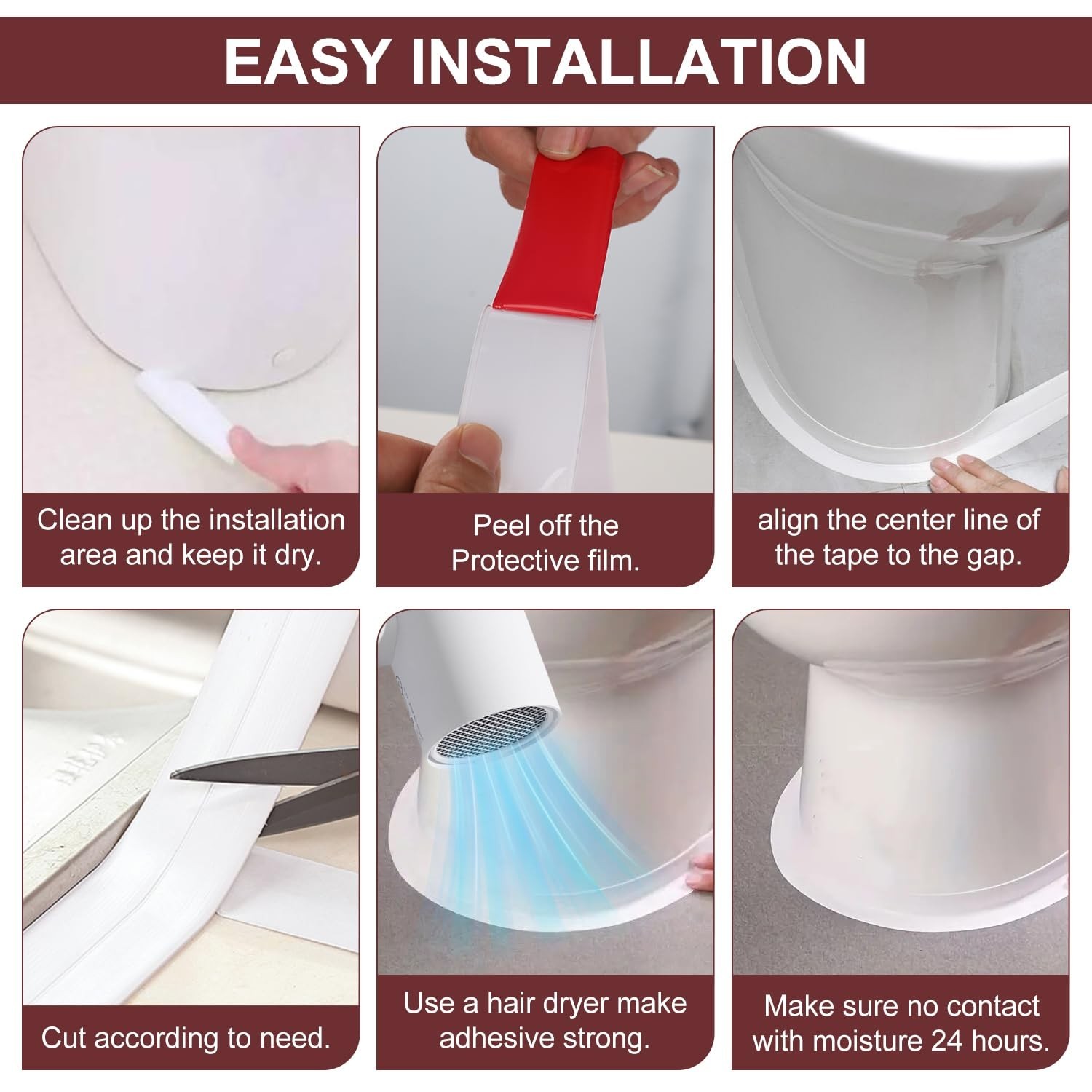 EASY INSTALLATION

Clean up the installation area and keep it dry.

Peel off the Protective film.

align the center line of the tape to the gap.

Cut according to need.

Use a hair dryer make adhesive strong.

Make sure no contact with moisture 24 hours.