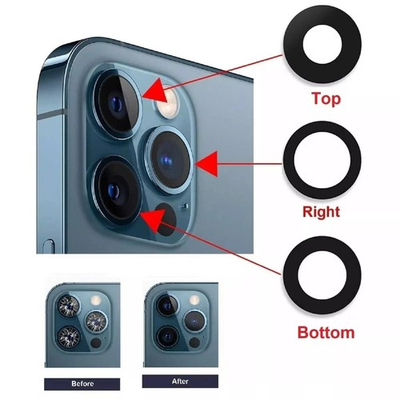 Top

Right

Bottom

Before

After