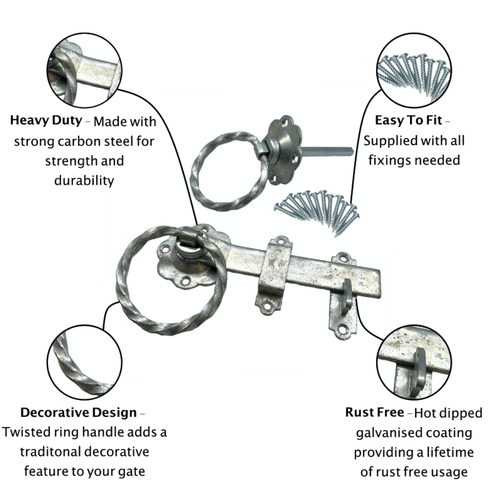 Heavy Duty – Made with strong carbon steel for strength and durability

Easy To Fit – Supplied with all fixings needed

Decorative Design – Twisted ring handle adds a traditonal decorative feature to your gate

Rust Free – Hot dipped galvanised coating providing a lifetime of rust free usage