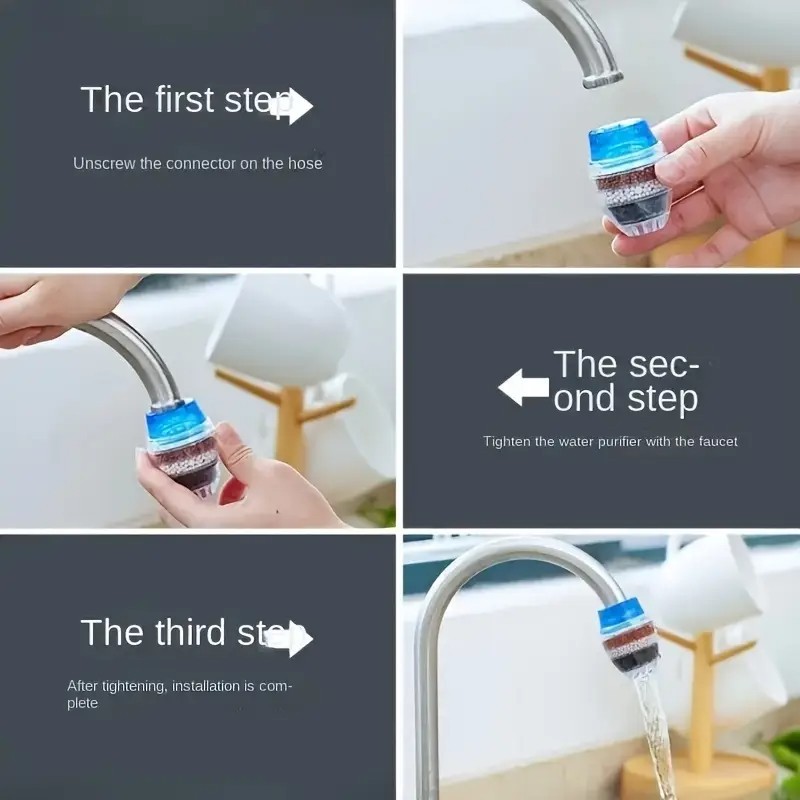 The first step

Unscrew the connector on the hose

The second step

Tighten the water purifier with the faucet

The third step

After tightening, installation is complete