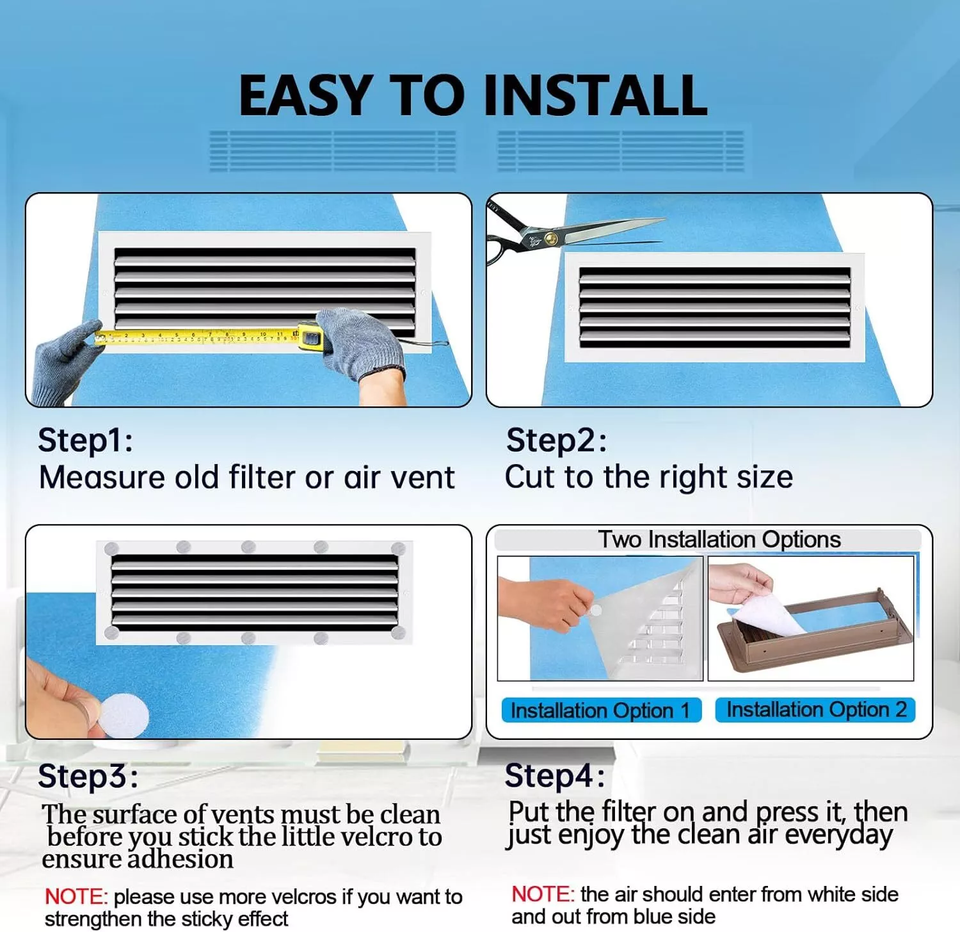 EASY TO INSTALL

Step1:
Measure old filter or air vent

Step2:
Cut to the right size

Two Installation Options

Installation Option 1

Installation Option 2

Step3:
The surface of vents must be clean before you stick the little velcro to ensure adhesion

NOTE: please use more velcros if you want to strengthen the sticky effect

Step4:
Put the filter on and press it, then just enjoy the clean air everyday

NOTE: the air should enter from white side and out from blue side