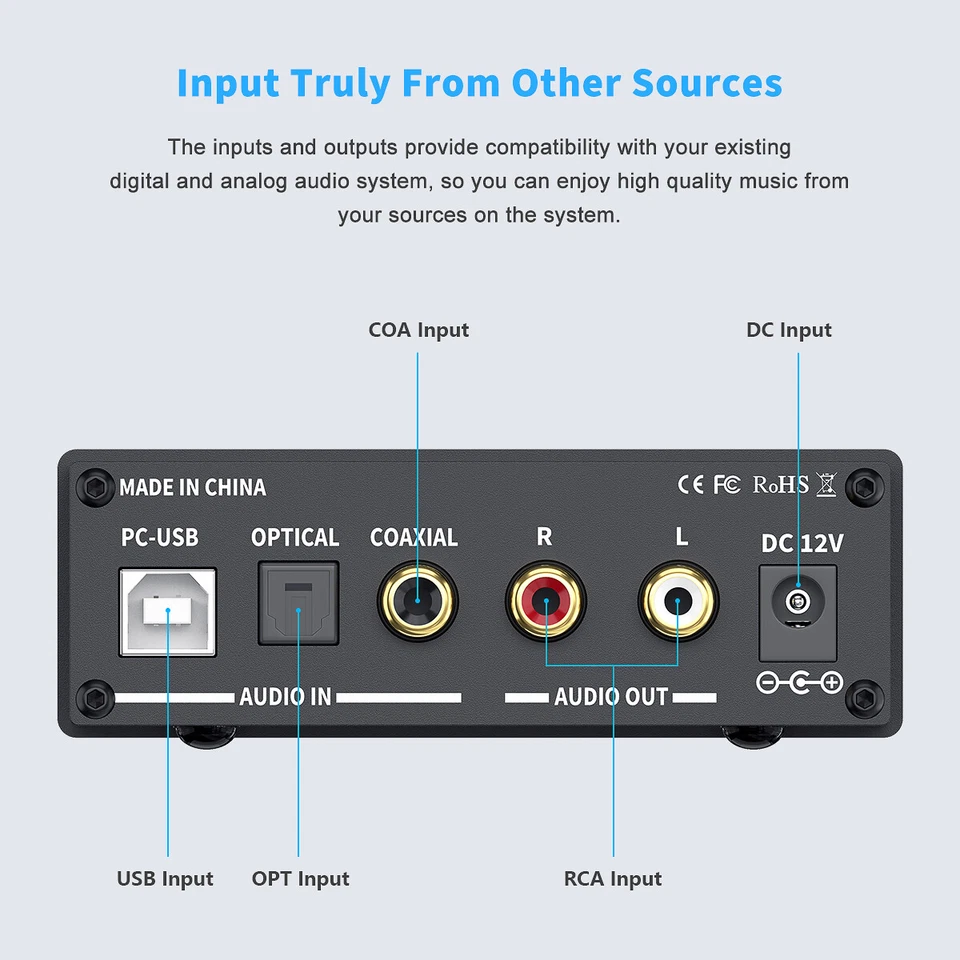 Input Truly From Other Sources

The inputs and outputs provide compatibility with your existing digital and analog audio system, so you can enjoy high quality music from your sources on the system.

COA Input

DC Input

MADE IN CHINA

CE FC RoHS

PC-USB

OPTICAL

COAXIAL

R

L

DC 12V

AUDIO IN

AUDIO OUT

USB Input

OPT Input

RCA Input