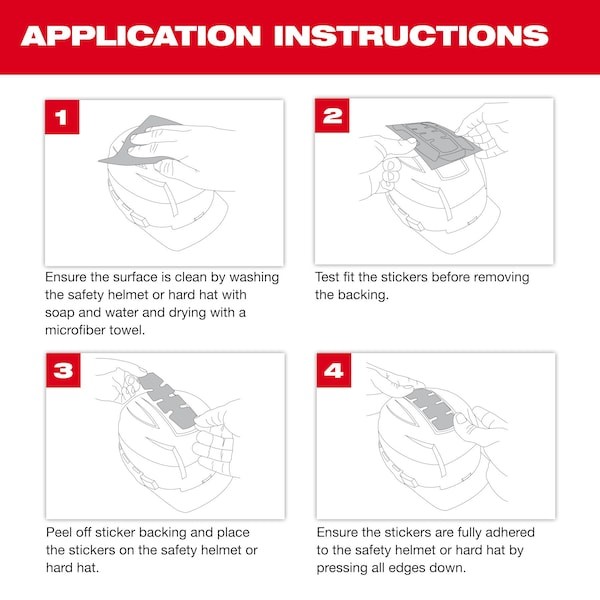 APPLICATION INSTRUCTIONS

1

Ensure the surface is clean by washing the safety helmet or hard hat with soap and water and drying with a microfiber towel.

2

Test fit the stickers before removing the backing.

3

Peel off sticker backing and place the stickers on the safety helmet or hard hat.

4

Ensure the stickers are fully adhered to the safety helmet or hard hat by pressing all edges down.