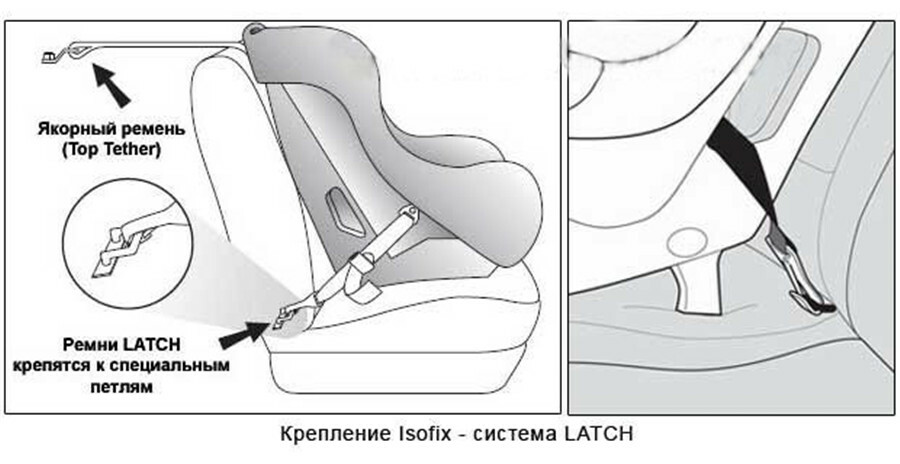 Якорный ремень (Top Tether)

Ремни LATCH крепятся к специальным петлям

Крепление Isofix - система LATCH