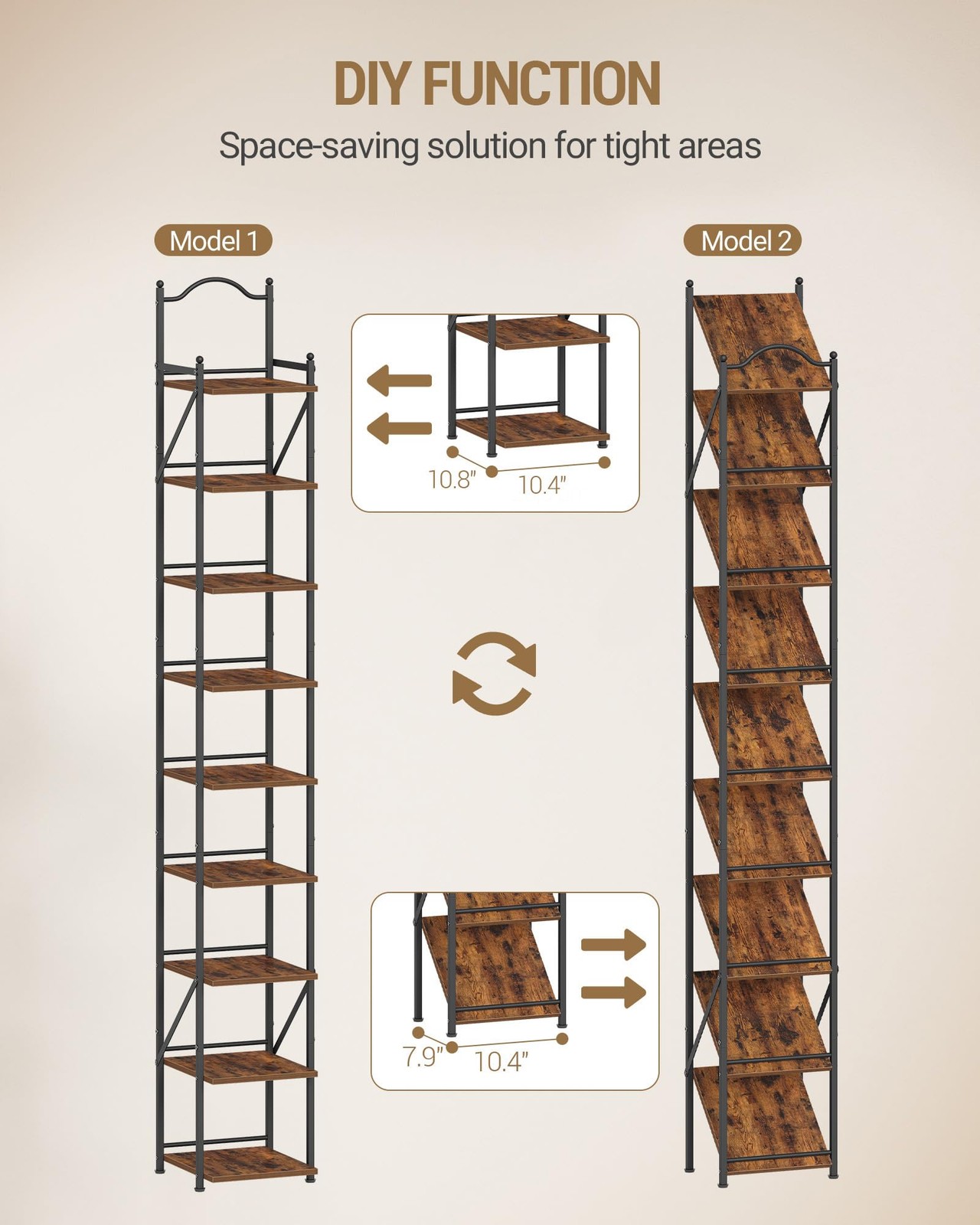 DIY FUNCTION

Space-saving solution for tight areas

Model 1

Model 2

10.8"

10.4"

7.9"

10.4"