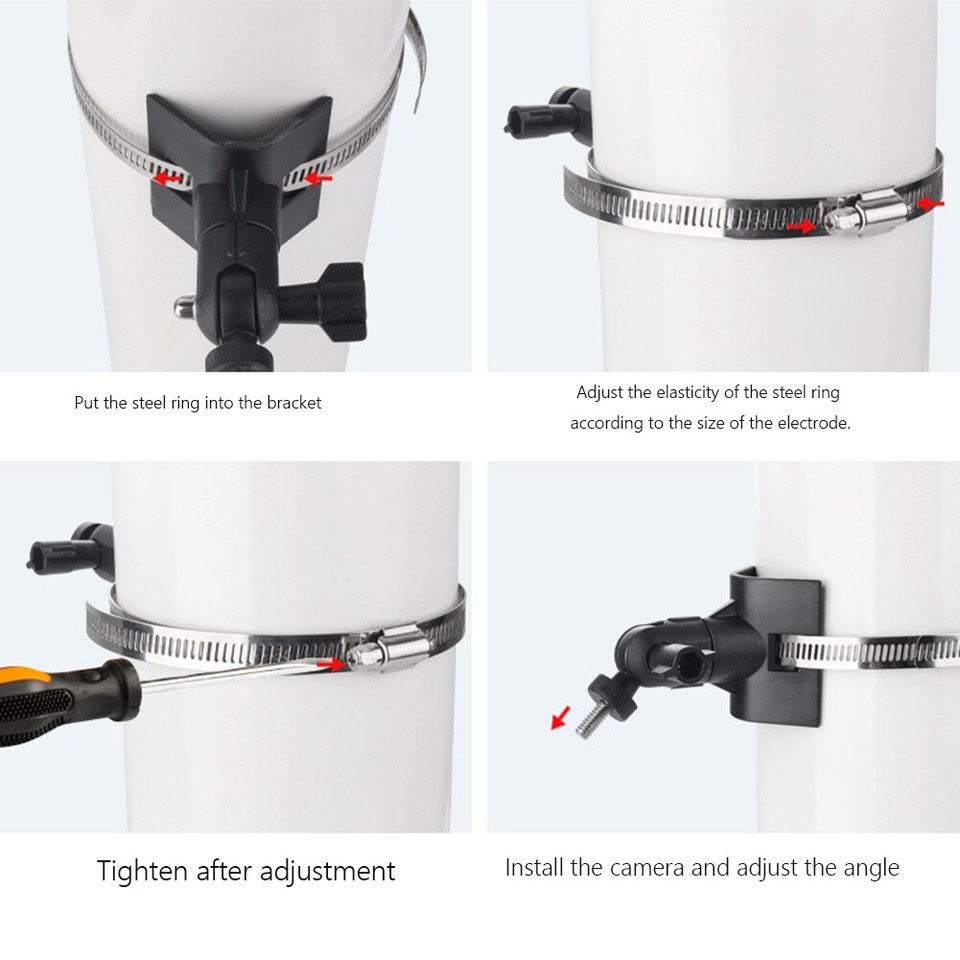 Put the steel ring into the bracket

Adjust the elasticity of the steel ring according to the size of the electrode.

Tighten after adjustment

Install the camera and adjust the angle