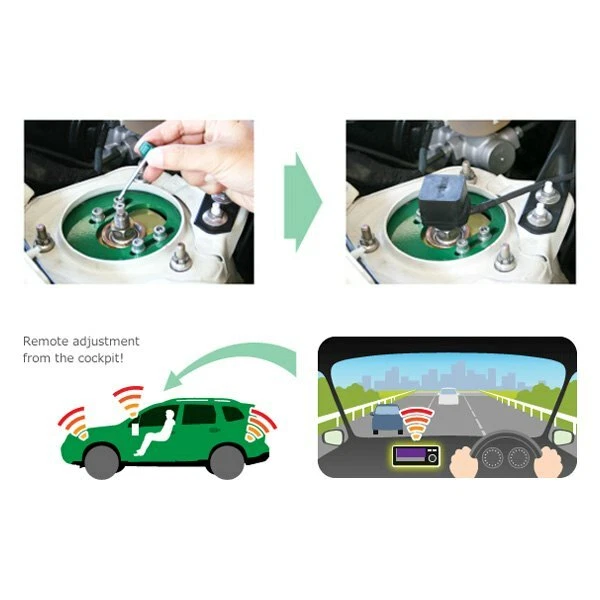 Remote adjustment from the cockpit!