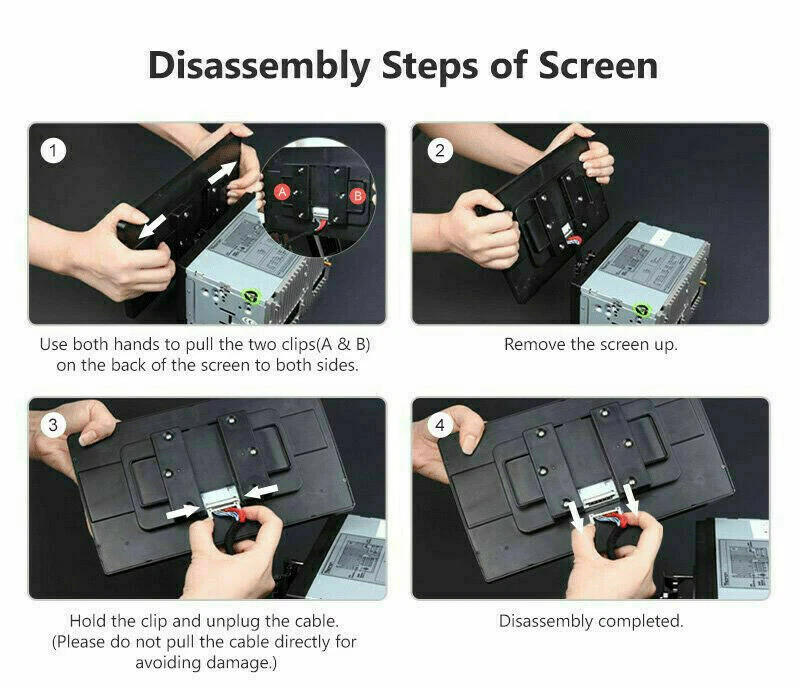 Disassembly Steps of Screen

1

A

B

Use both hands to pull the two clips(A & B) on the back of the screen to both sides.

2

Remove the screen up.

3

Hold the clip and unplug the cable. (Please do not pull the cable directly for avoiding damage.)

4

Disassembly completed.