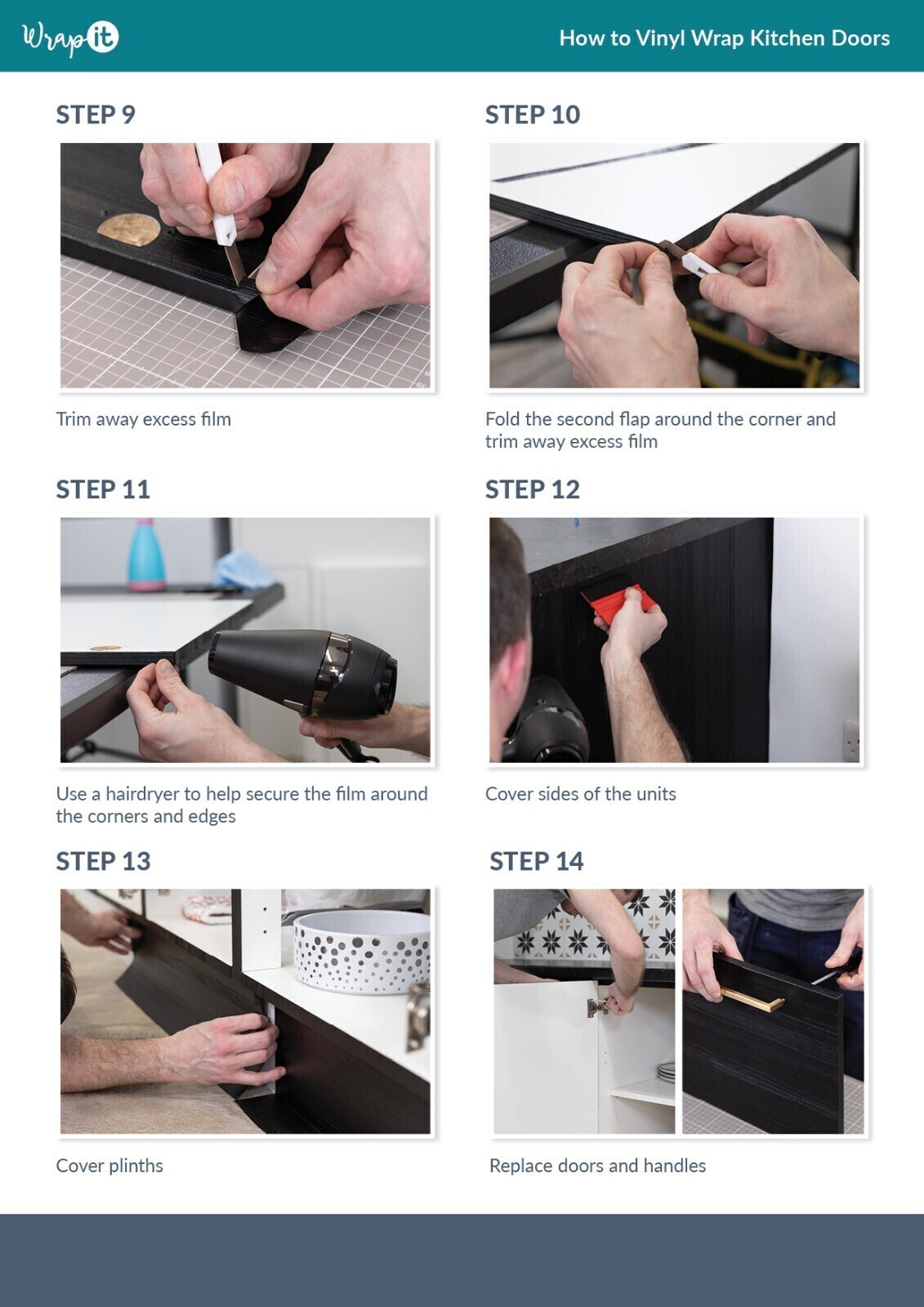 Wrap it

How to Vinyl Wrap Kitchen Doors

STEP 9

Trim away excess film

STEP 10

Fold the second flap around the corner and trim away excess film

STEP 11

Use a hairdryer to help secure the film around the corners and edges

STEP 12

Cover sides of the units

STEP 13

Cover plinths

STEP 14

Replace doors and handles