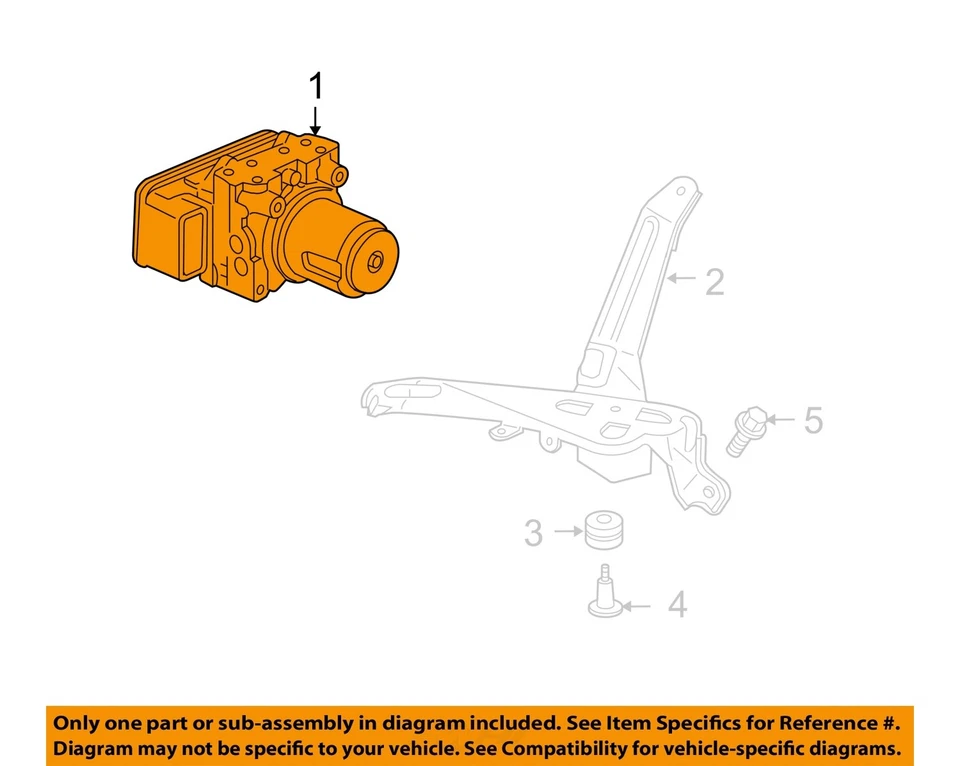 1

2

5

3

4

Only one part or sub-assembly in diagram included. See Item Specifics for Reference #. Diagram may not be specific to your vehicle. See Compatibility for vehicle-specific diagrams.