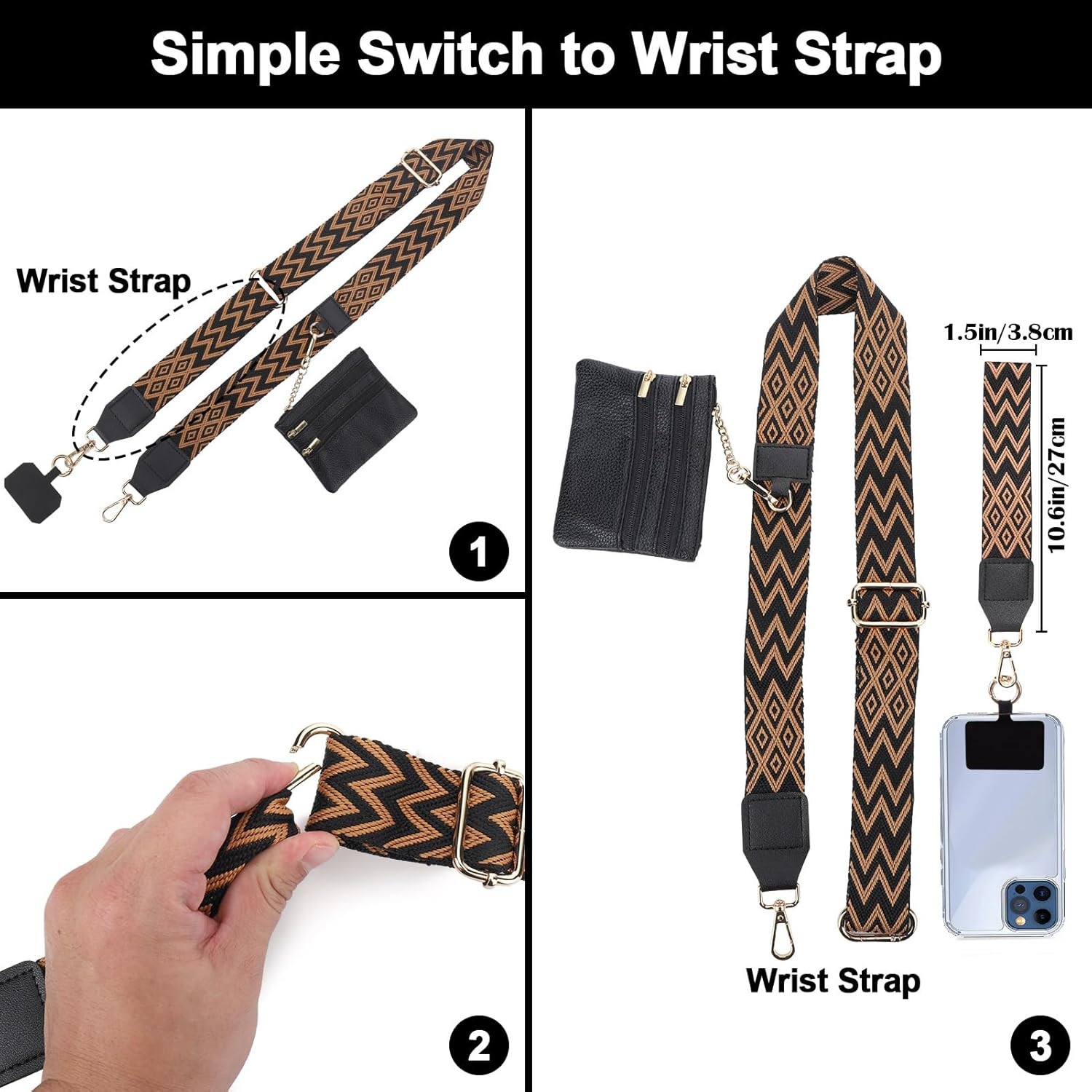 Simple Switch to Wrist Strap

Wrist Strap

1

2

1.5in/3.8cm

10.6in/27cm

Wrist Strap

3