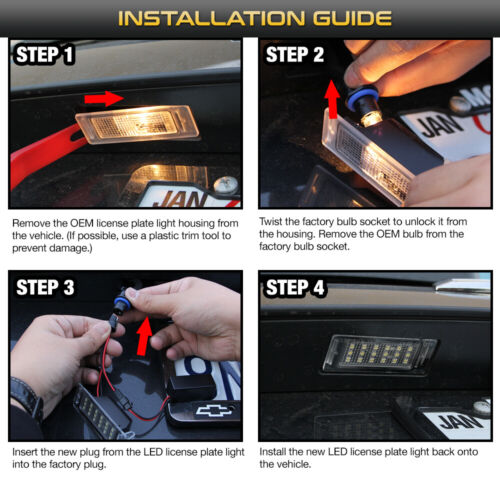 INSTALLATION GUIDE

STEP 1

JAN

Remove the OEM license plate light housing from the vehicle. (If possible, use a plastic trim tool to prevent damage.)

STEP 2

JAN

Twist the factory bulb socket to unlock it from the housing. Remove the OEM bulb from the factory bulb socket.

STEP 3

Insert the new plug from the LED license plate light into the factory plug.

STEP 4

JAN

Install the new LED license plate light back onto the vehicle.